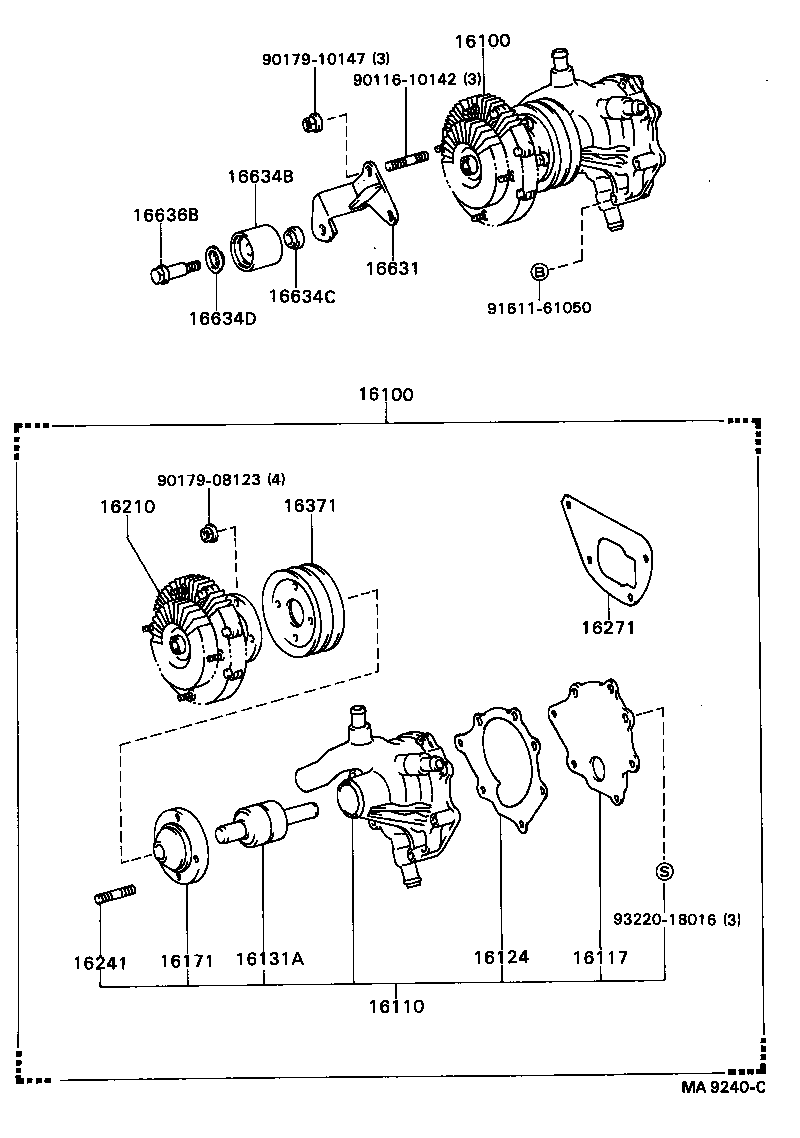 90179-10147 (3)
16100
90116-10142 (3)
16634B
16636B
16631
16634C
16634D
B
91611-61050

16100
90179-08123 (4)
16210
16371
16271
S
93220-18016 (3)
16241
16171
16131A
16124
16117
16110
MA 9240-C