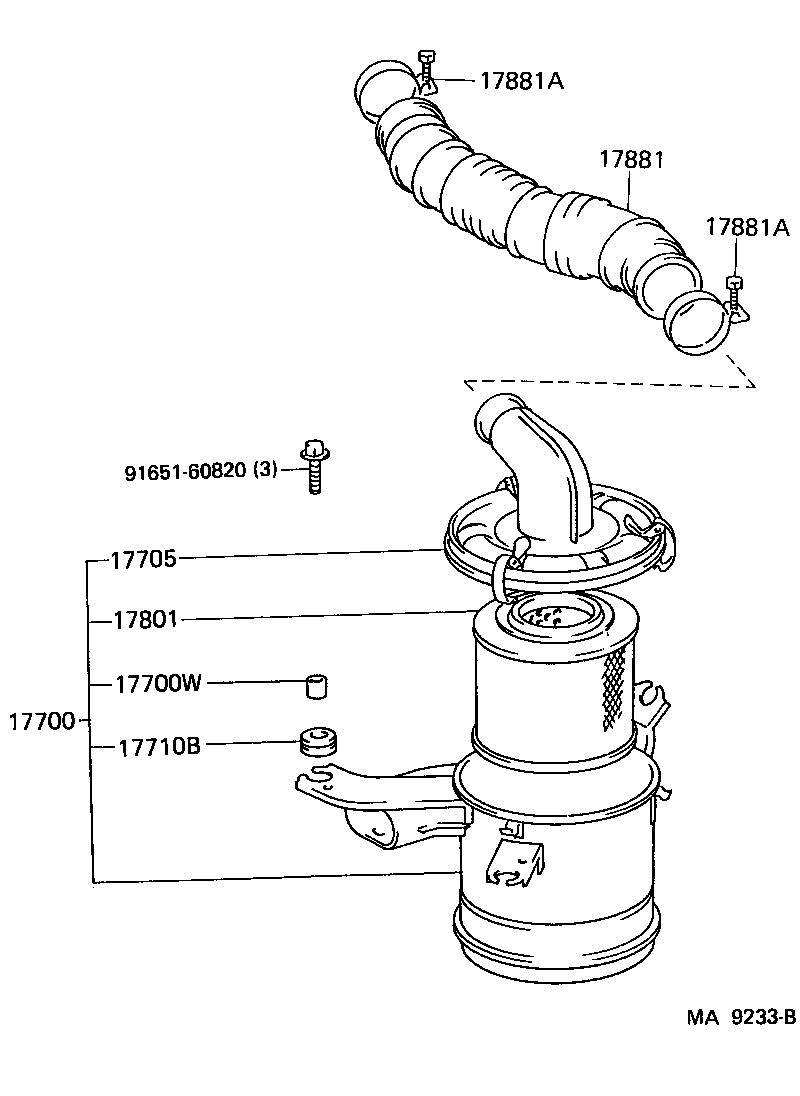 17881A

17881

17881A

91651-60820 (3)

17705

17801

17700W

17700

17710B

MA 9233-B