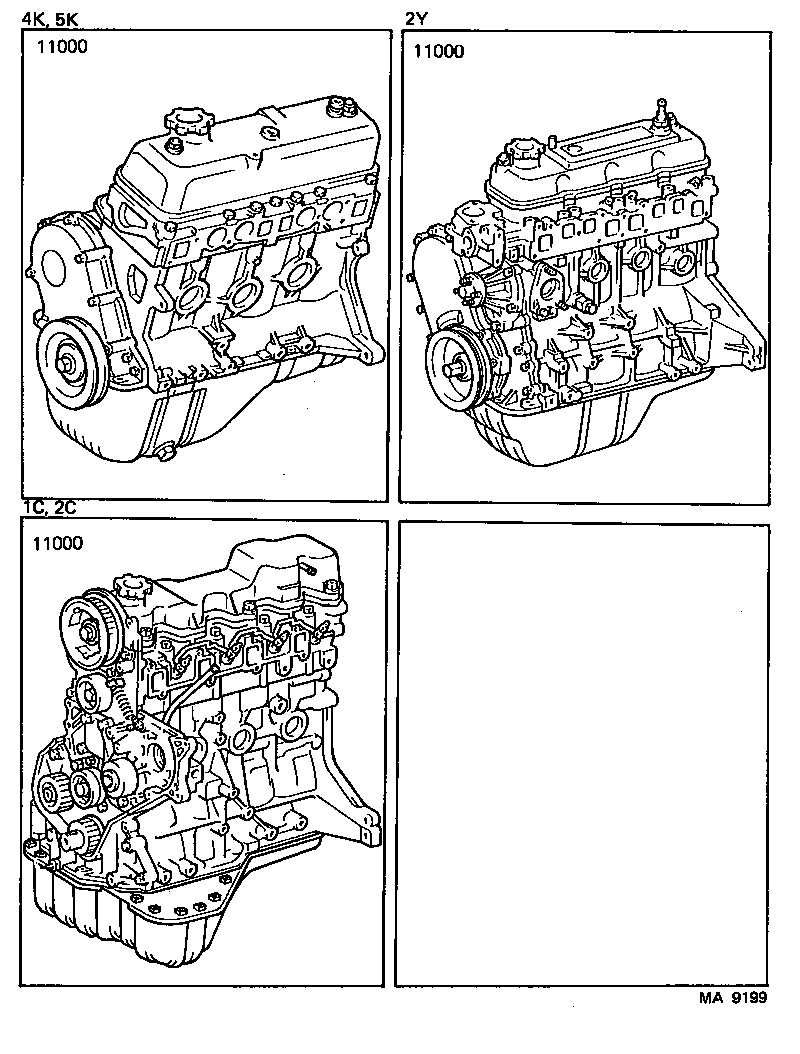 4K, 5K

11000

2Y

11000

1C, 2C

11000

MA 9199