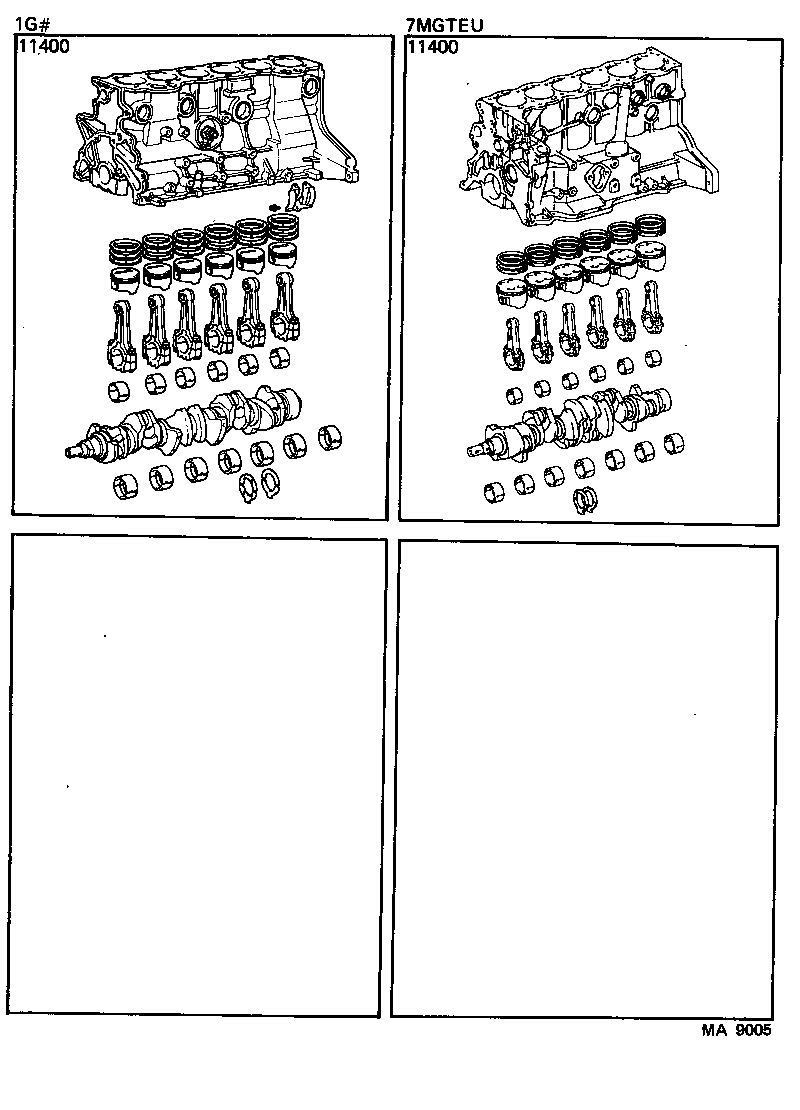 1G#
11400

7MGTEU
11400

MA 9005