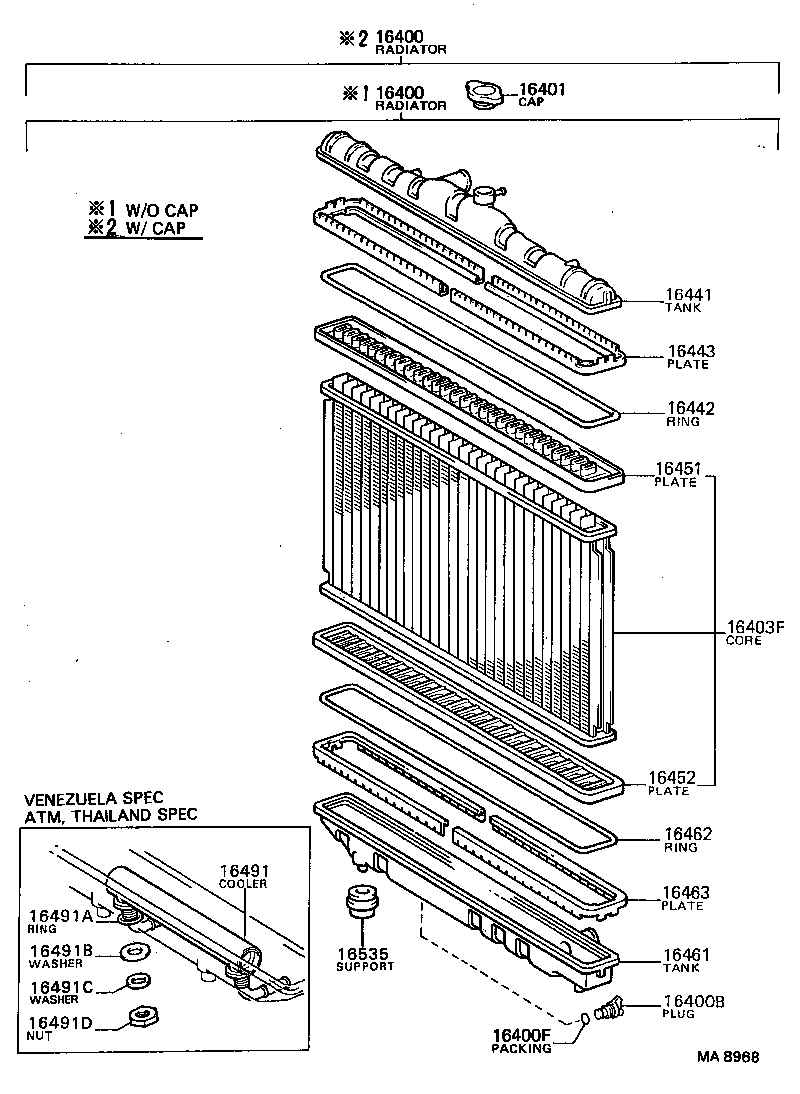 ※2 16400
RADIATOR

※1 16400
RADIATOR

16401
CAP

※1 W/O CAP
※2 W/ CAP

16441
TANK

16443
PLATE

16442
RING

16451
PLATE

16403F
CORE

16452
PLATE

16462
RING

16463
PLATE

16461
TANK

16400B
PLUG

16400F
PACKING

16535
SUPPORT

VENEZUELA SPEC
ATM, THAILAND SPEC

16491
COOLER

16491A
RING

16491B
WASHER

16491C
WASHER

16491D
NUT

MA 8968