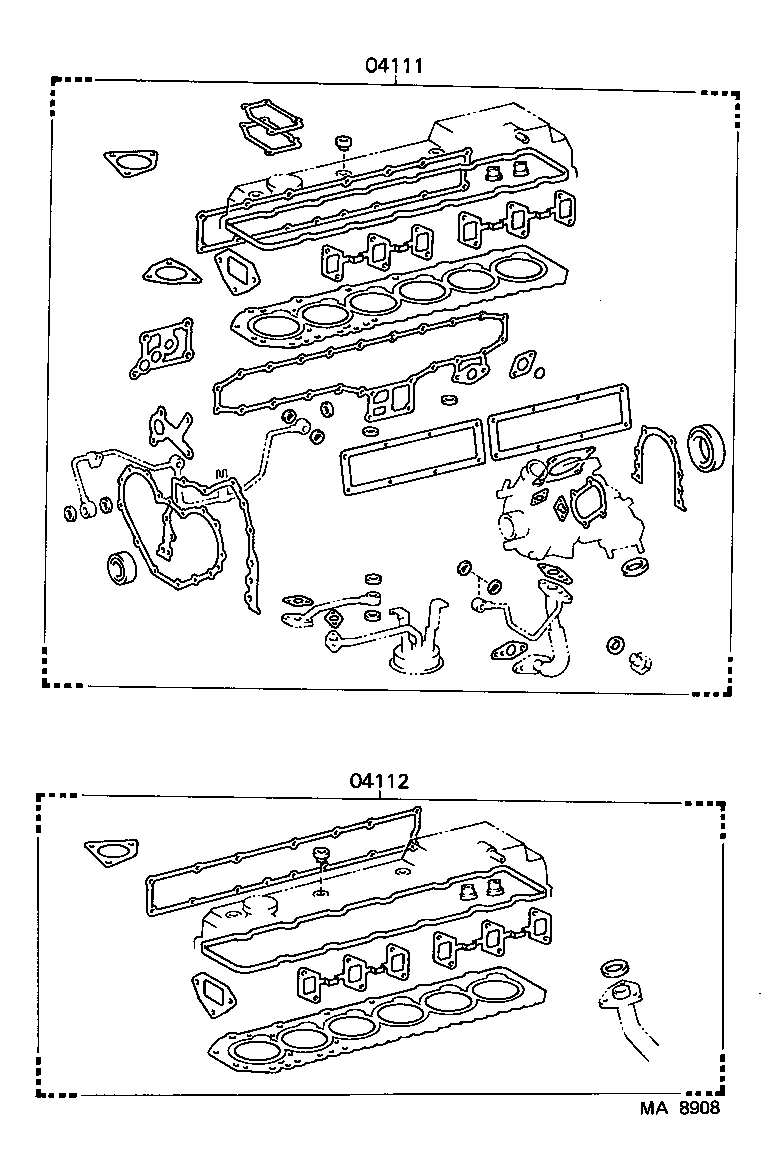 04111

04112

MA 8908