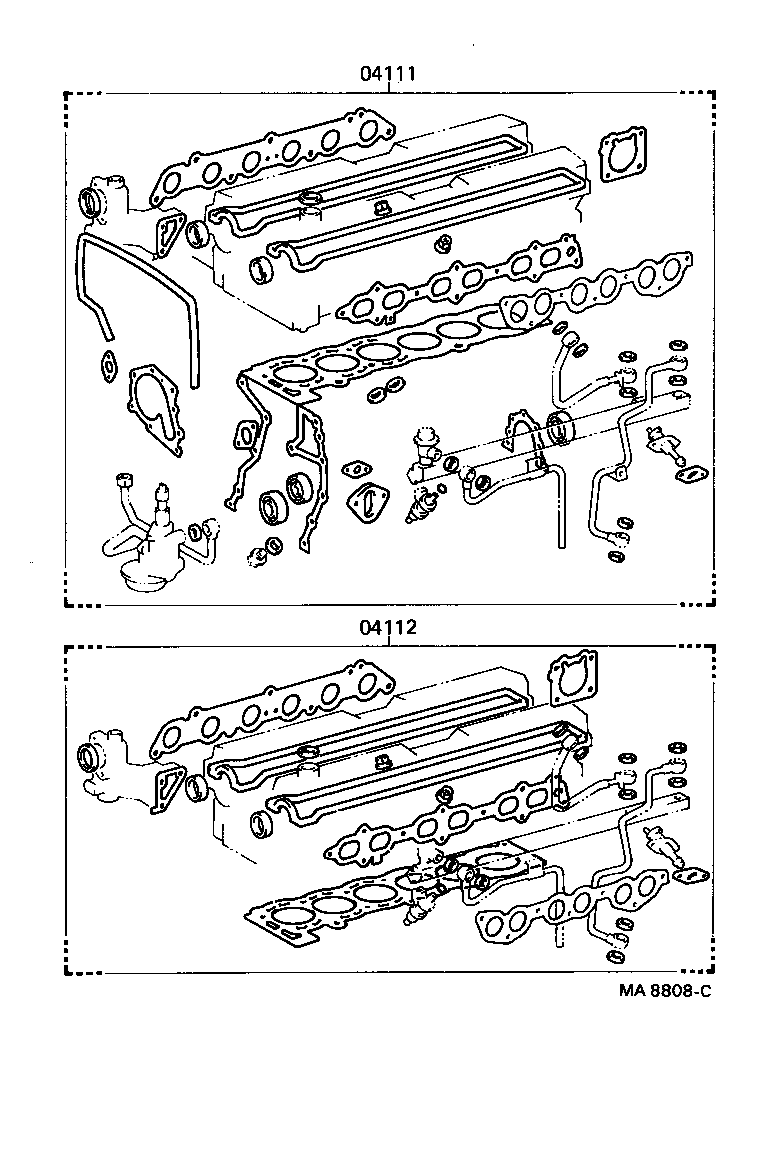 04111

04112

MA 8808-C