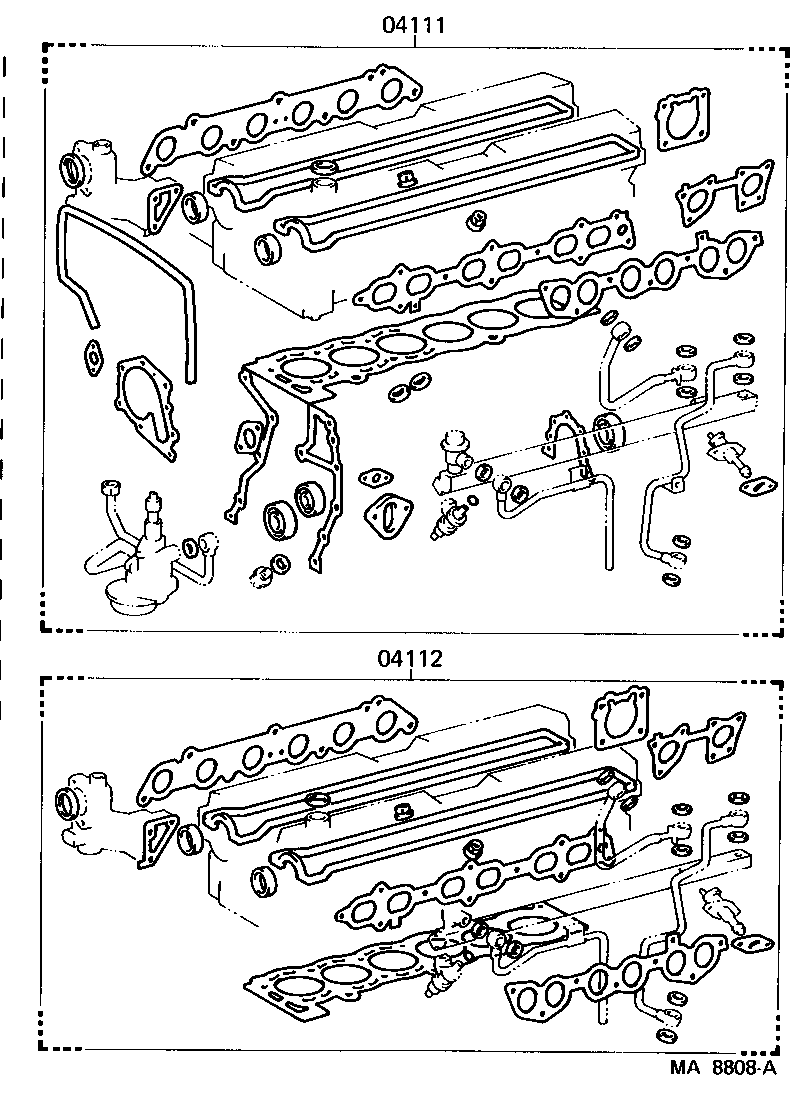 04111

04112

MA 8808-A