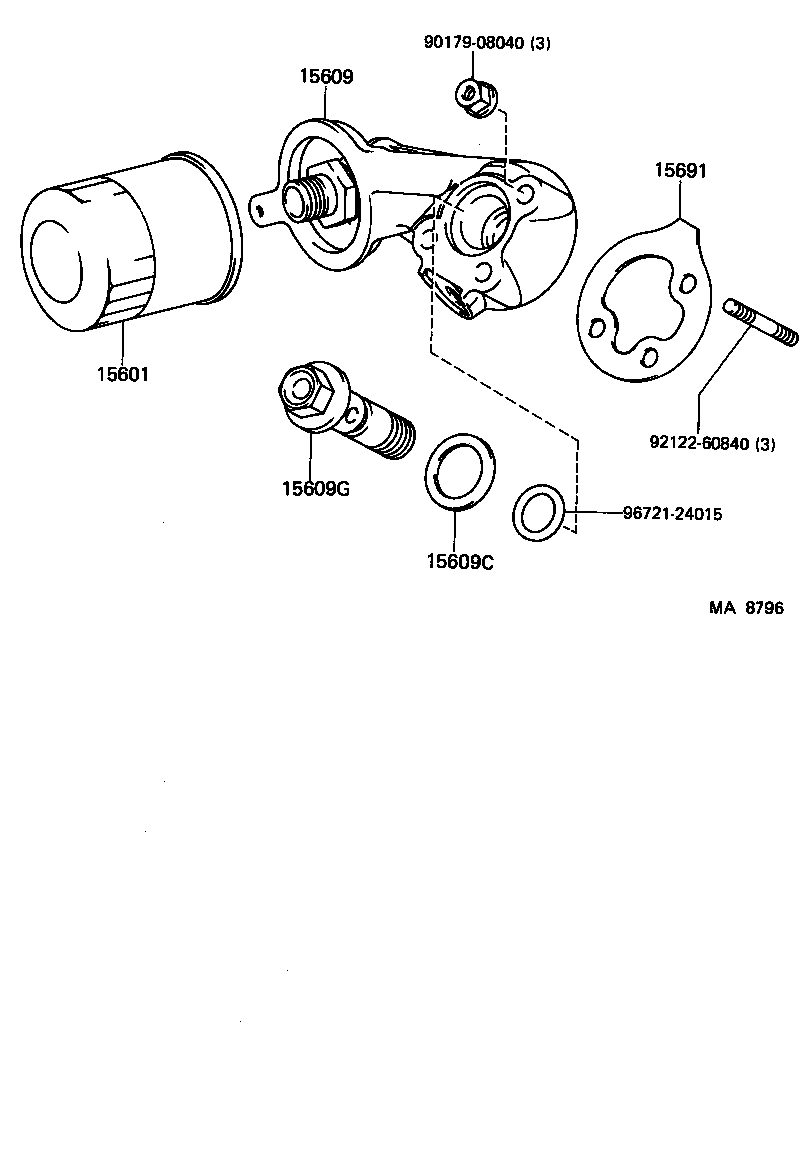 90179-08040 (3)

15609

15691

15601

92122-60840 (3)

15609G

96721-24015

15609C

MA 8796