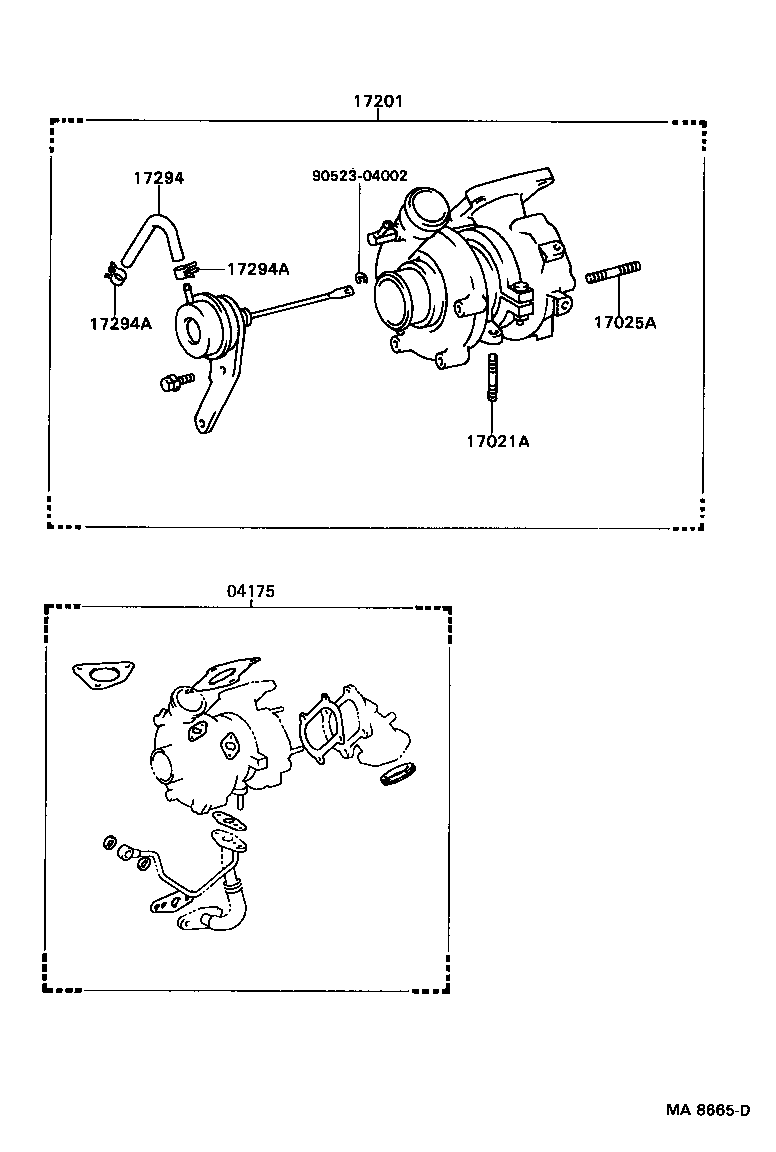 17201

17294

90523-04002

17294A

17294A

17025A

17021A

04175

MA 8665-D