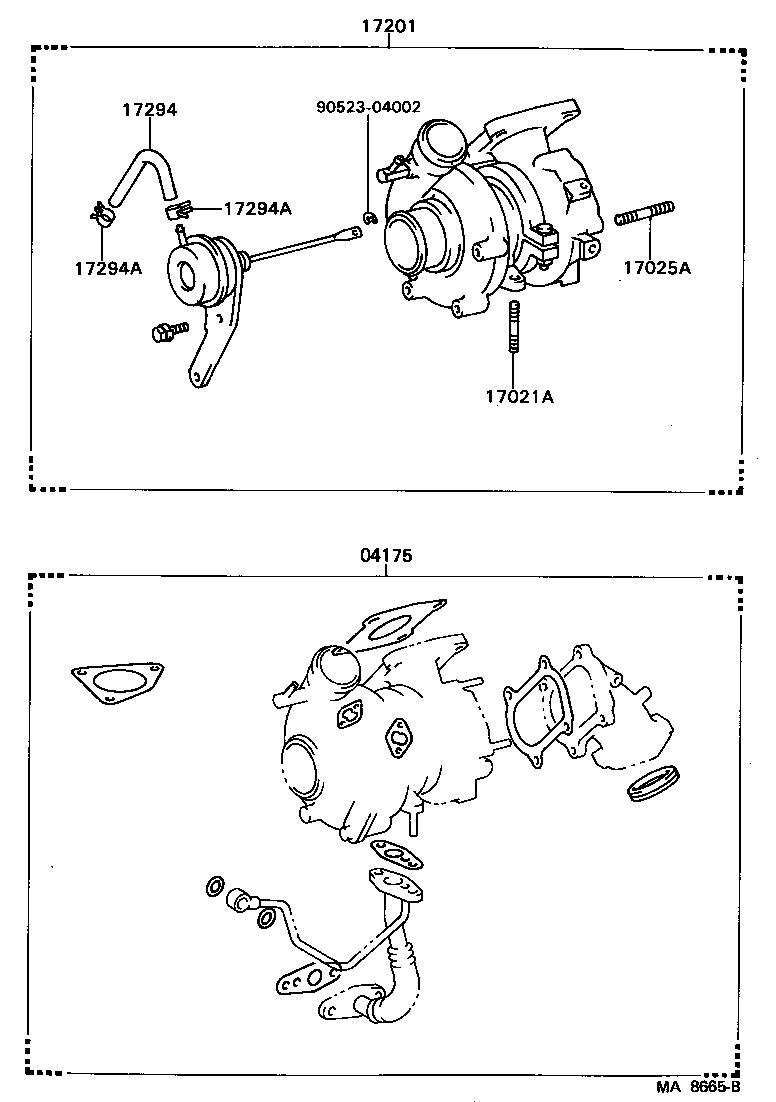 17201

17294

90523-04002

17294A

17294A

17025A

17021A

04175

MA 8665-B