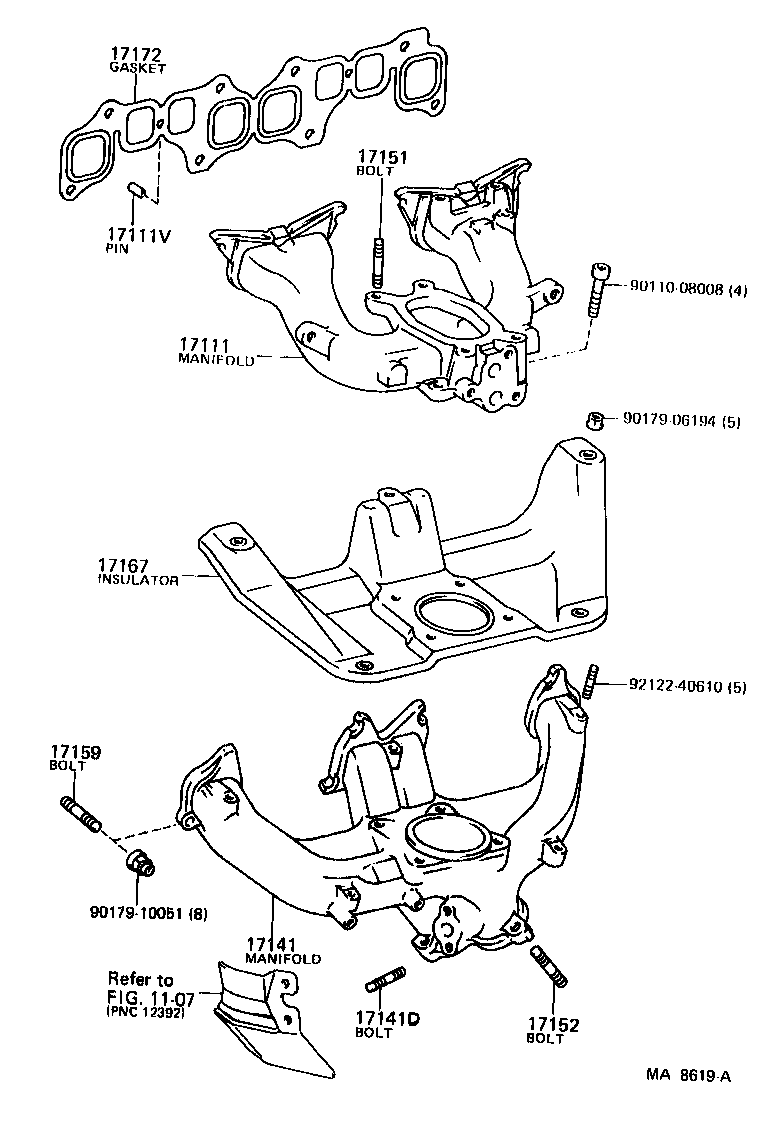 17172
GASKET

17111V
PIN

17151
BOLT

90110-08008 (4)

17111
MANIFOLD

90179-06194 (5)

17167
INSULATOR

92122-40610 (5)

17159
BOLT

90179-10051 (8)

17141
MANIFOLD

Refer to
FIG. 11-07
(PNC 12392)

17141D
BOLT

17152
BOLT

MA 8619-A