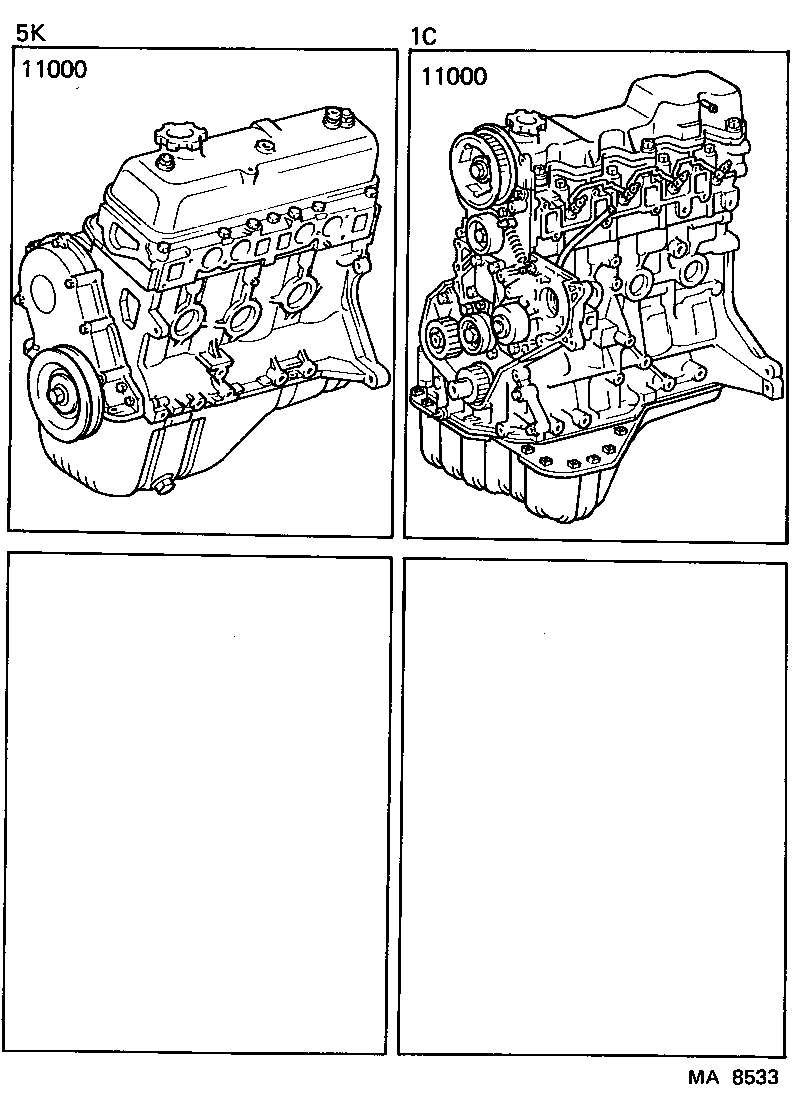 5K

11000

1C

11000

MA 8533