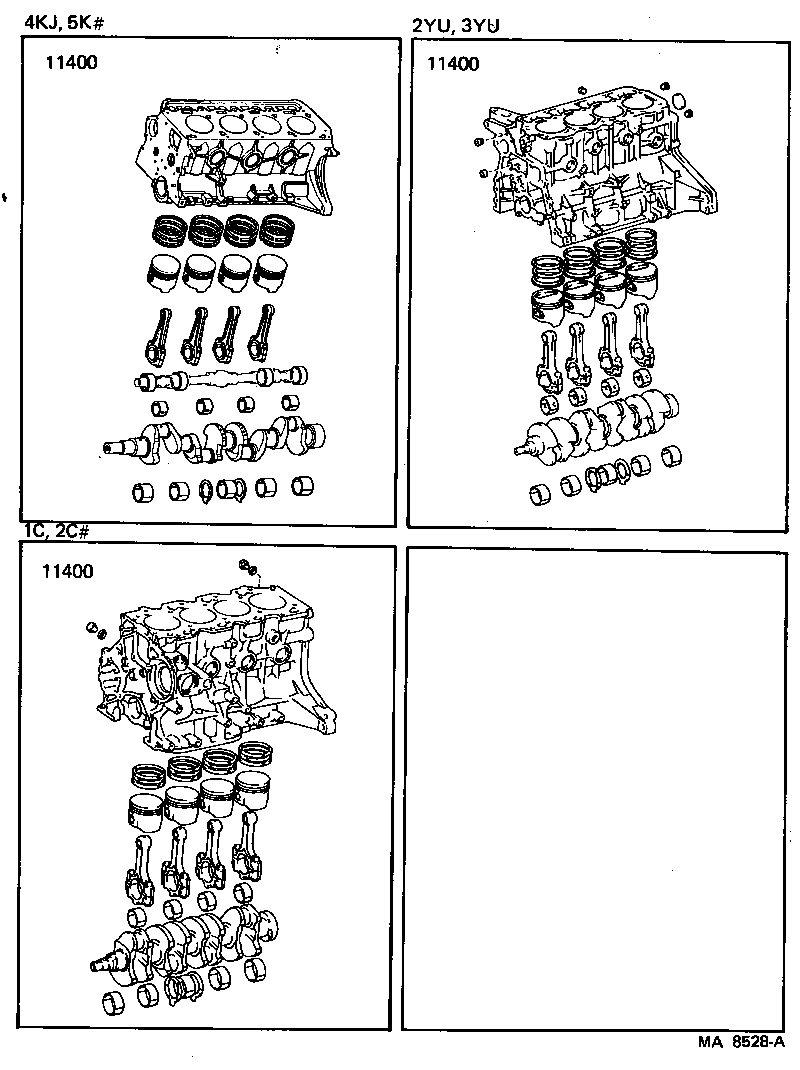 4KJ, 5K#

11400

2YU, 3YU

11400

1C, 2C#

11400

MA 8528-A