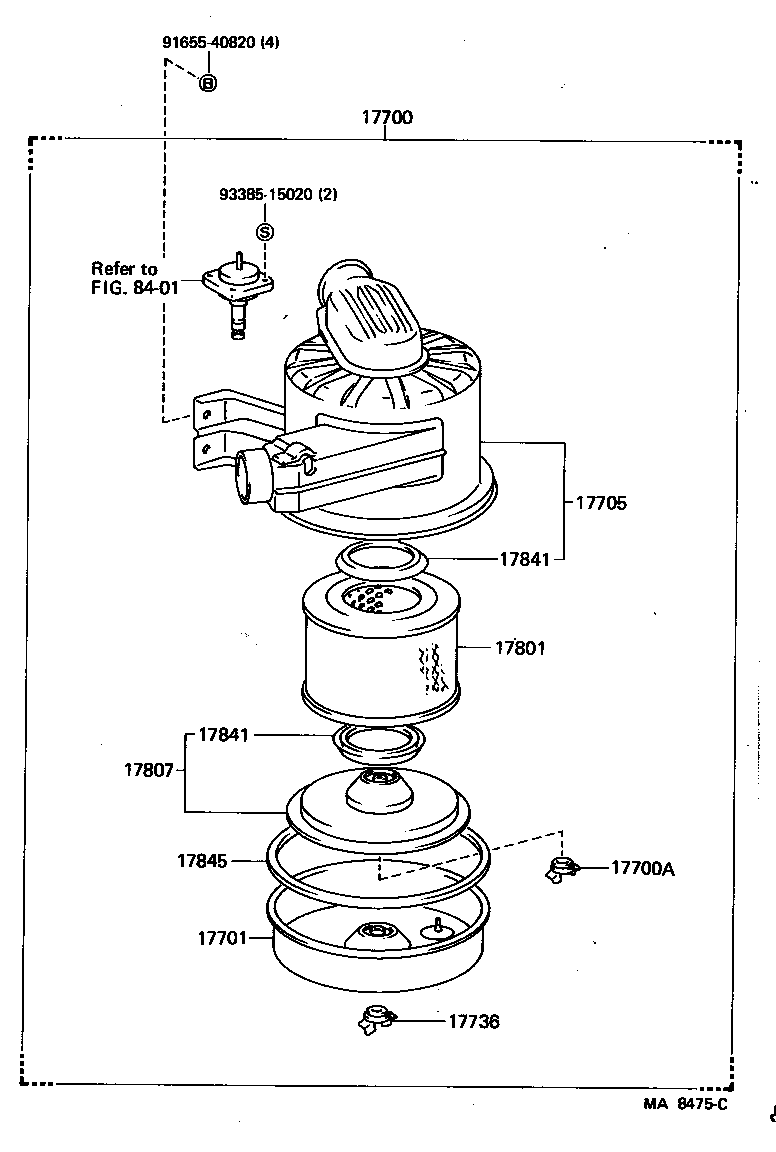 91655-40820 (4)
B
17700
93385-15020 (2)
S
Refer to
FIG. 84-01
17705
17841
17801
17841
17807
17845
17700A
17701
17736
MA 8475-C