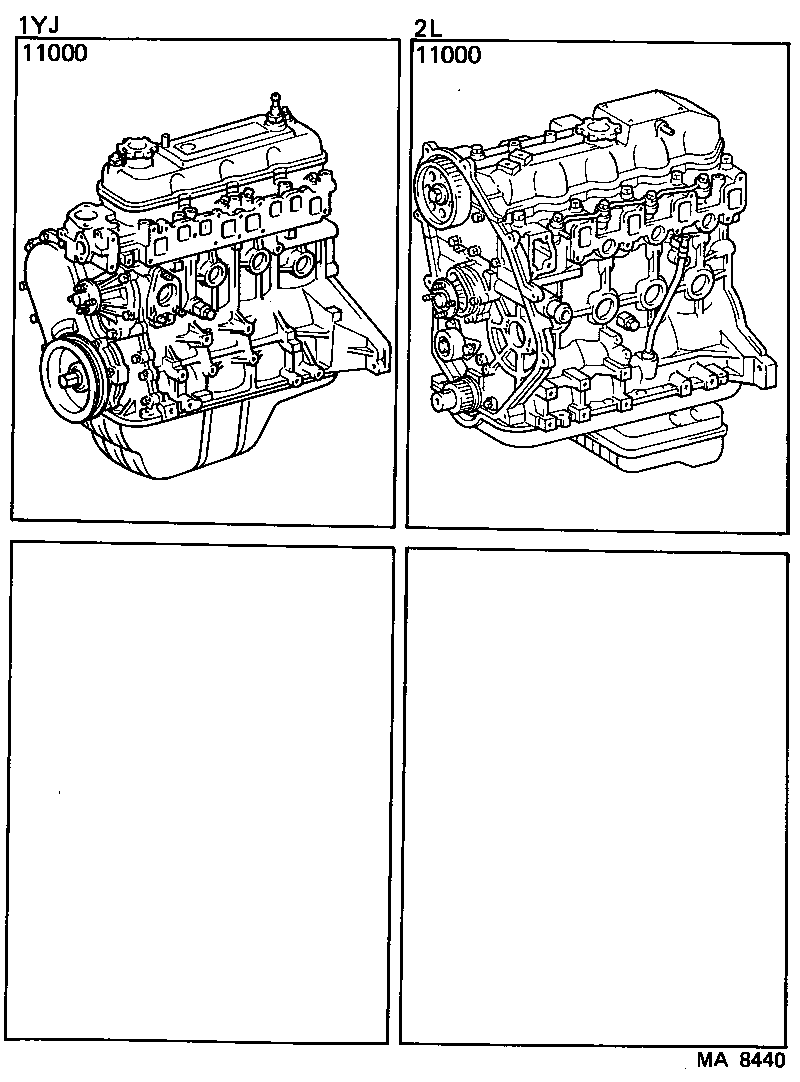 1YJ
11000

2L
11000

MA 8440