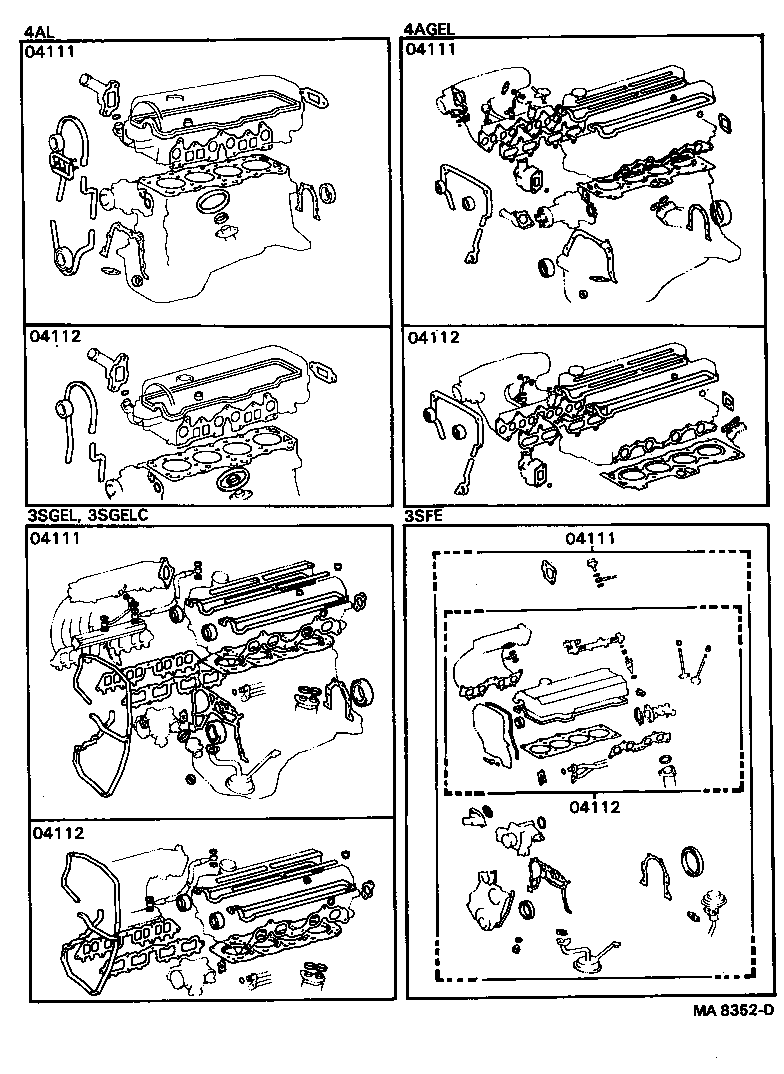 4AL

04111

04112

4AGEL

04111

04112

3SGEL, 3SGELC

04111

04112

3SFE

04111

04112

MA 8352-D