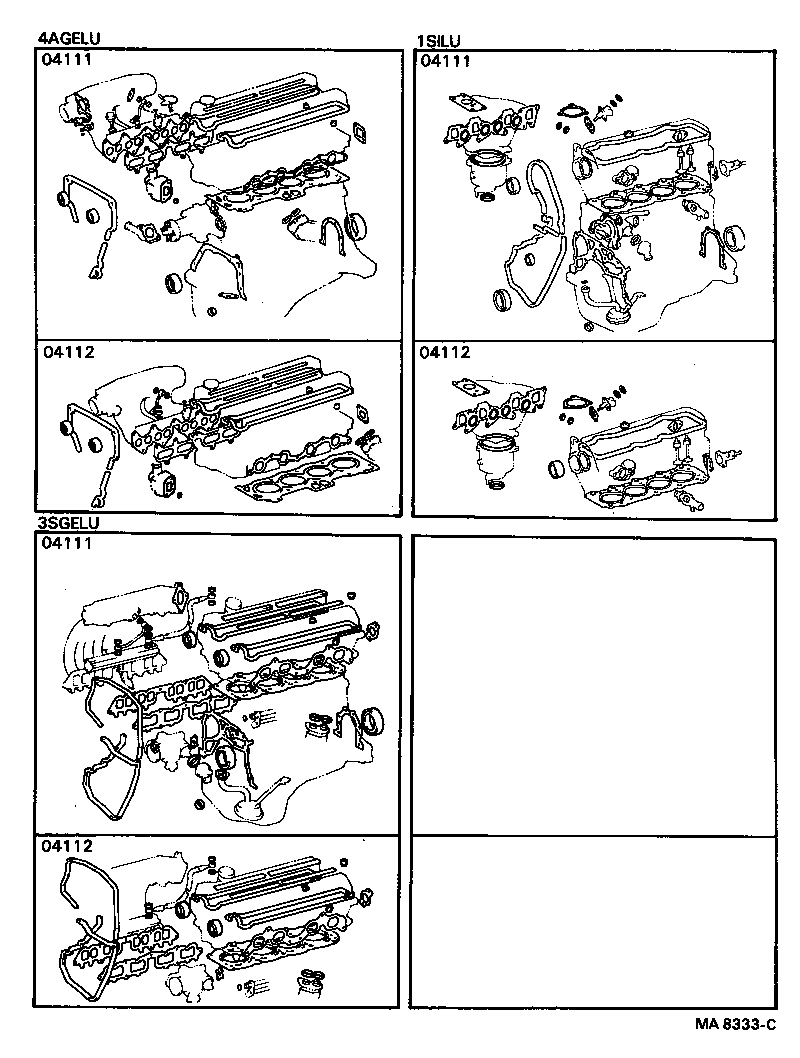 4AGELU

04111

04112

1SILU

04111

04112

3SGELU

04111

04112

MA 8333-C