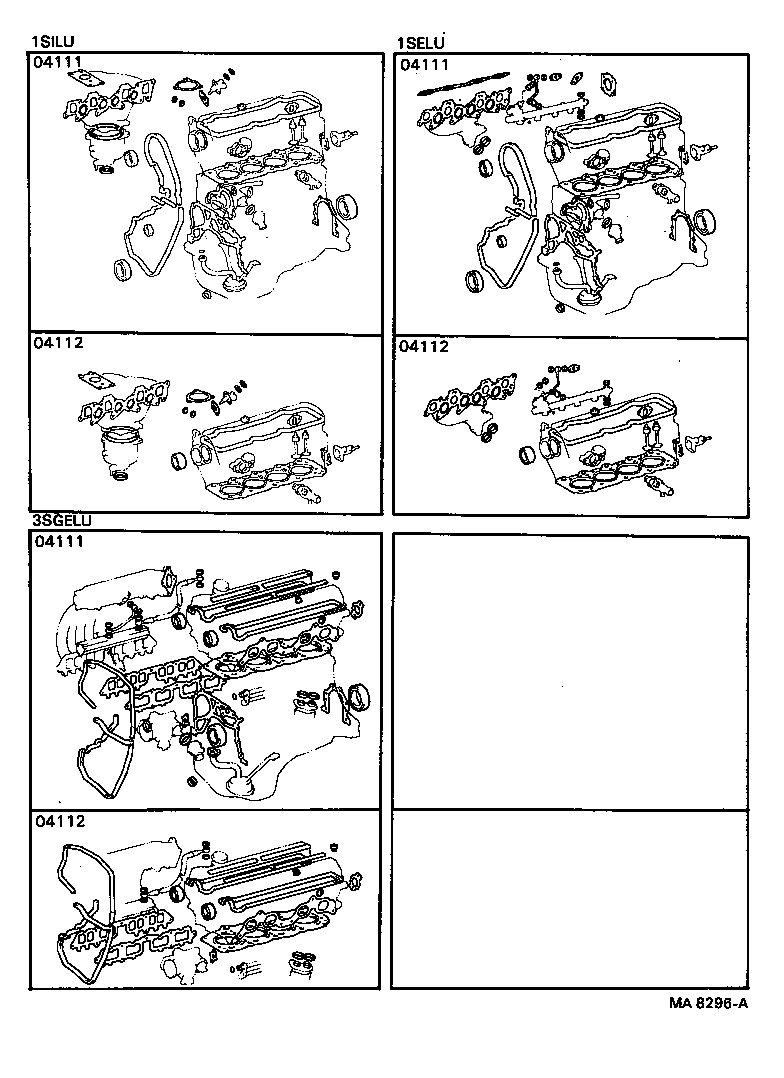 1SILU

04111

04112

1SELU

04111

04112

3SGELU

04111

04112

MA 8296-A