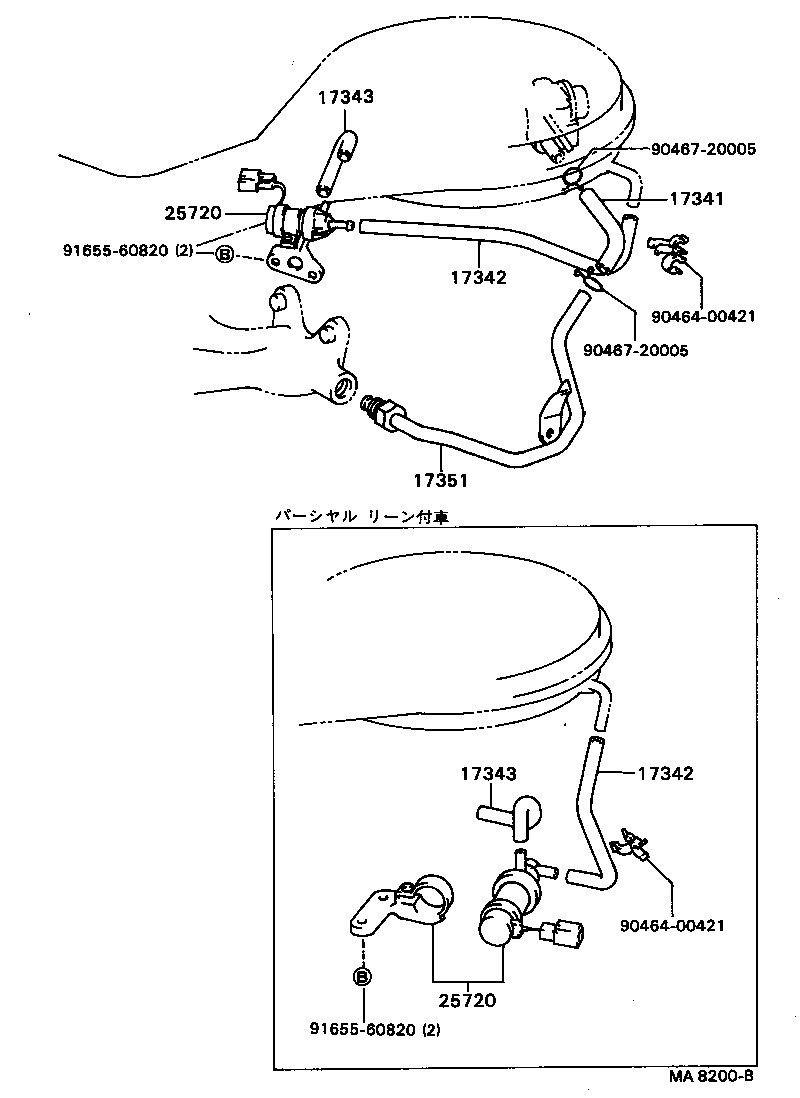 17343
90467-20005
25720
17341
91655-60820 (2)
B
17342
90464-00421
90467-20005
17351

パーシャル リーン付車

17343
17342
90464-00421
B
25720
91655-60820 (2)

MA 8200-B