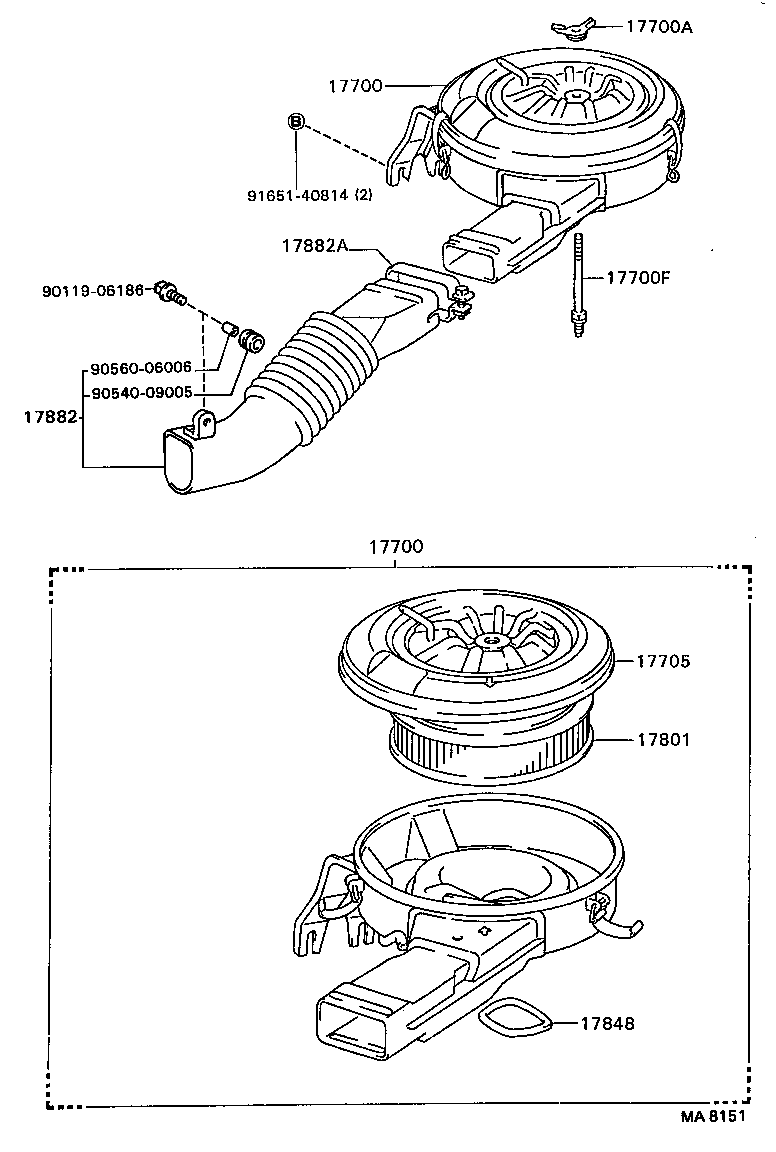 17700A
17700
B
91651-40814 (2)
17882A
17700F
90119-06186
90560-06006
90540-09005
17882
17700
17705
17801
17848
MA 8151