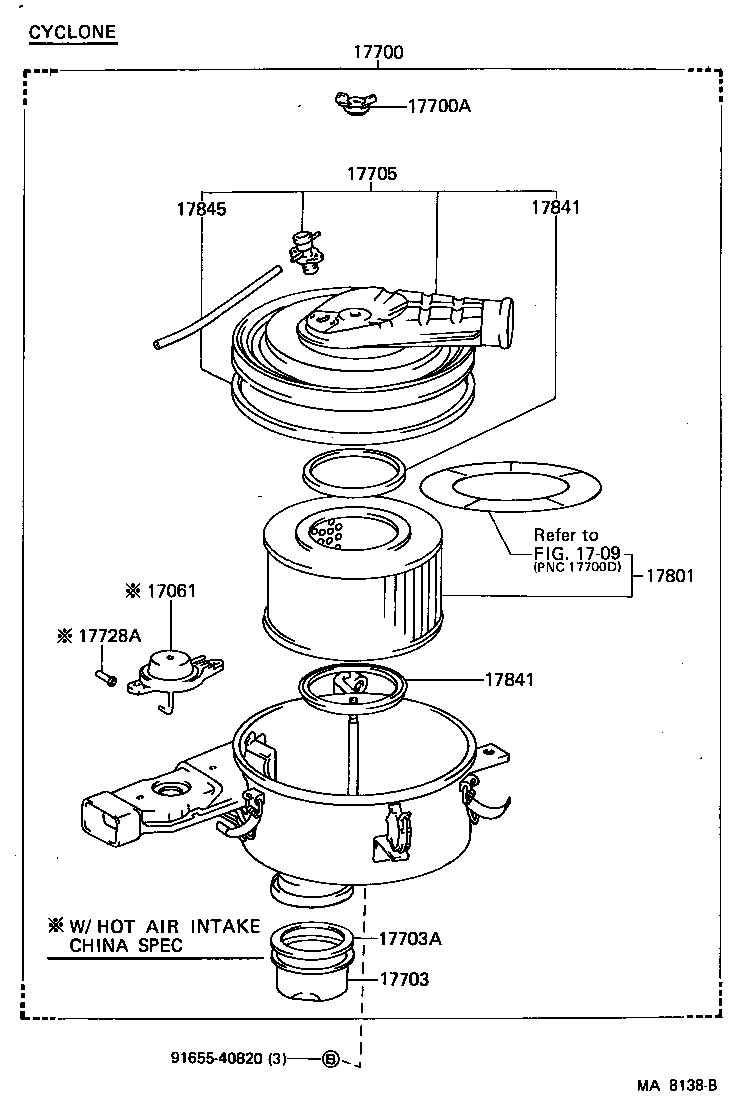 CYCLONE

17700

17700A

17705

17845

17841

Refer to FIG. 17-09 (PNC 17700D)

17801

※ 17061

※ 17728A

17841

※ W/ HOT AIR INTAKE CHINA SPEC

17703A

17703

91655-40820 (3) Ⓑ

MA 8138-B