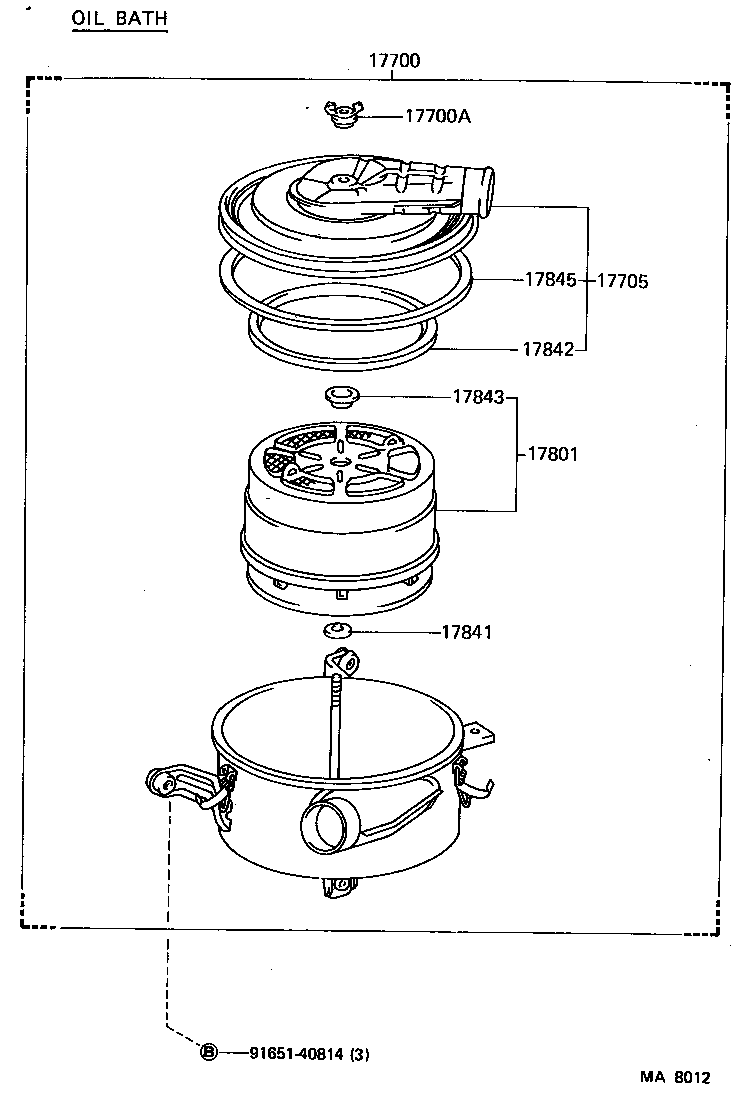 OIL BATH

17700

17700A

17845

17705

17842

17843

17801

17841

Ⓑ 91651-40814 (3)

MA 8012