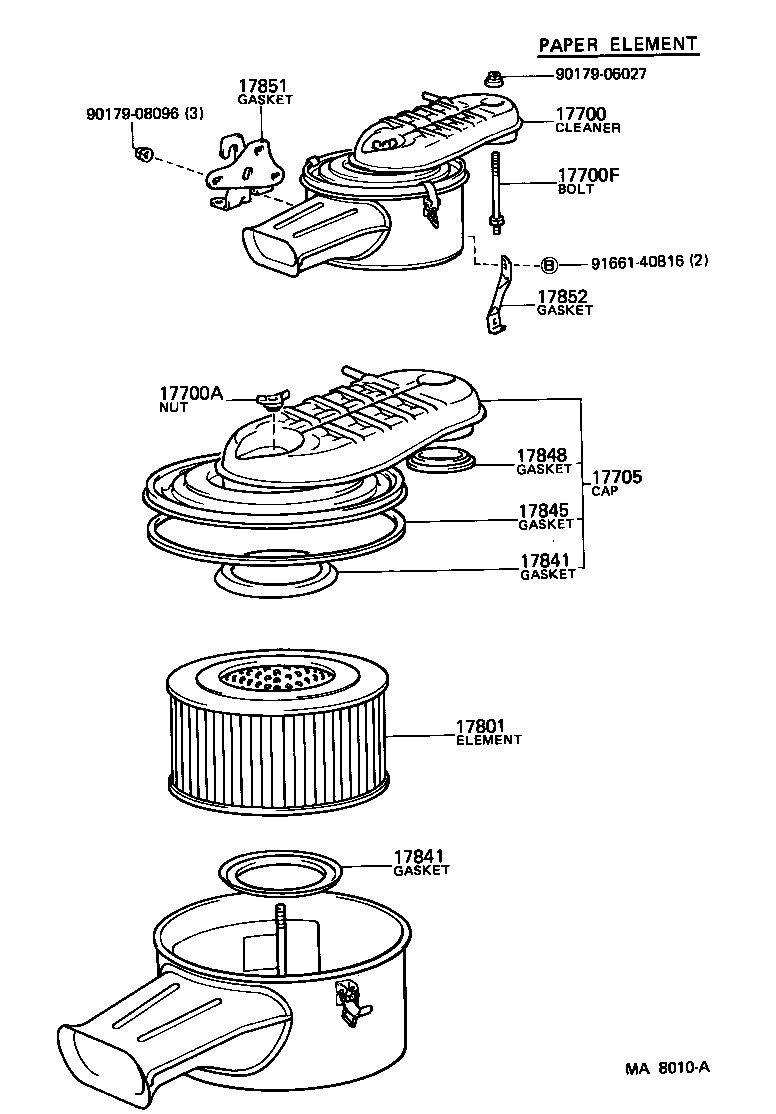 PAPER ELEMENT

90179-06027

17851
GASKET

90179-08096 (3)

17700
CLEANER

17700F
BOLT

B 91661-40816 (2)

17852
GASKET

17700A
NUT

17848
GASKET

17705
CAP

17845
GASKET

17841
GASKET

17801
ELEMENT

17841
GASKET

MA 8010-A