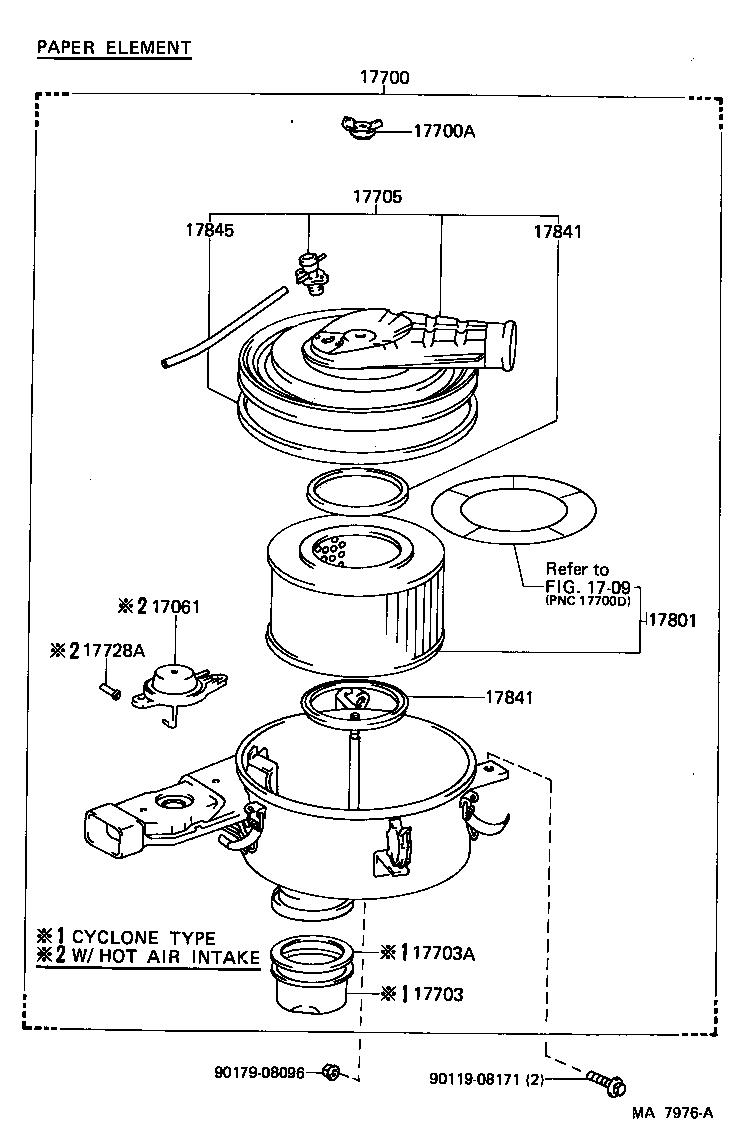 PAPER ELEMENT

17700

17700A

17705

17845

17841

Refer to FIG. 17-09 (PNC 17700D)

17801

※2 17061

※2 17728A

17841

※1 CYCLONE TYPE
※2 W/ HOT AIR INTAKE

※1 17703A

※1 17703

90179-08096

90119-08171 (2)

MA 7976-A