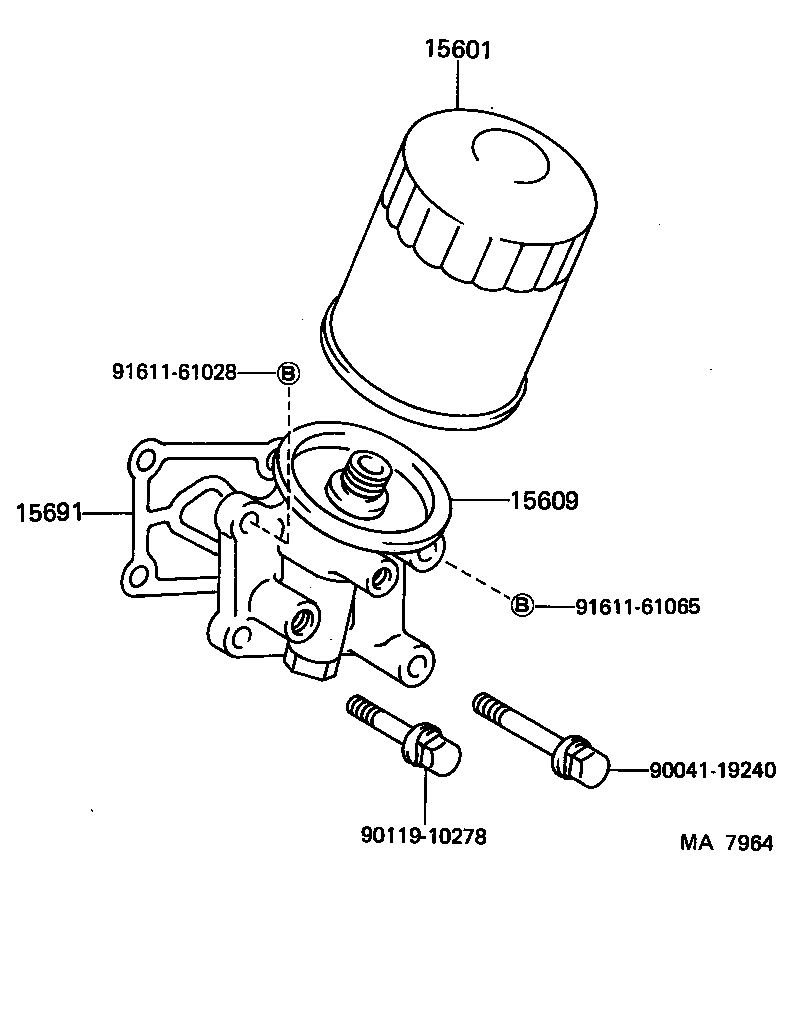 15601

91611-61028 B

15691

15609

B 91611-61065

90041-19240

90119-10278

MA 7964