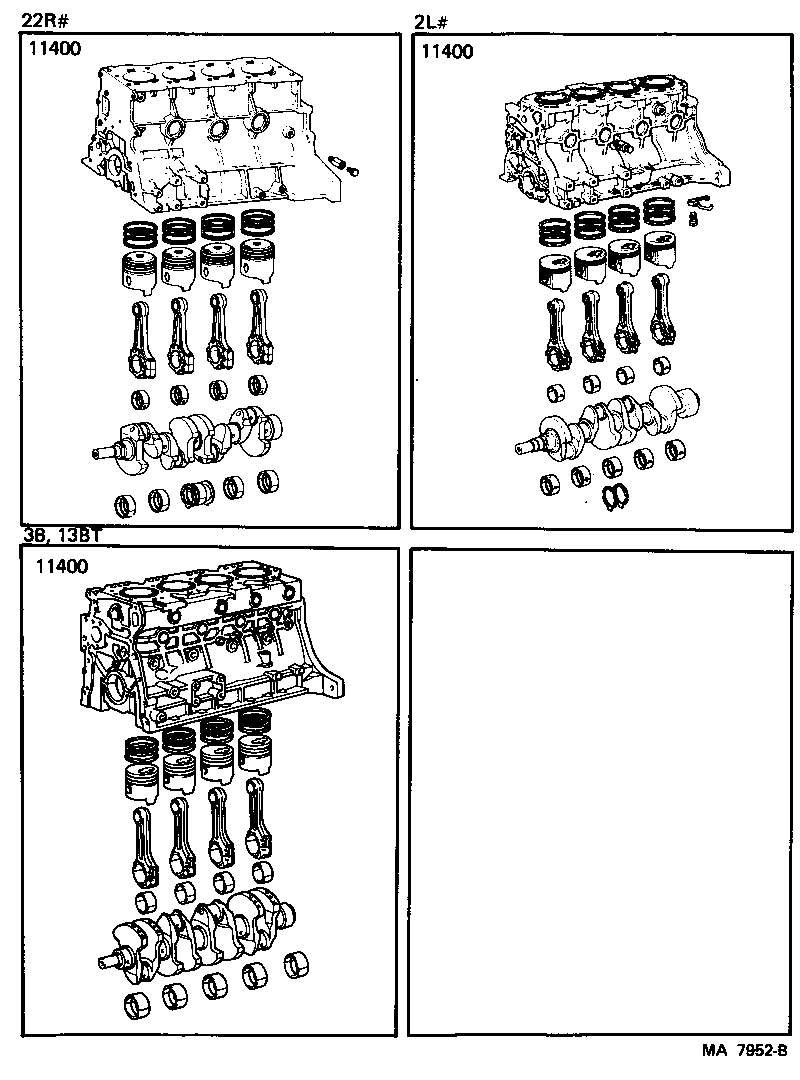 22R#

11400

2L#

11400

3B, 13BT

11400

MA 7952-B