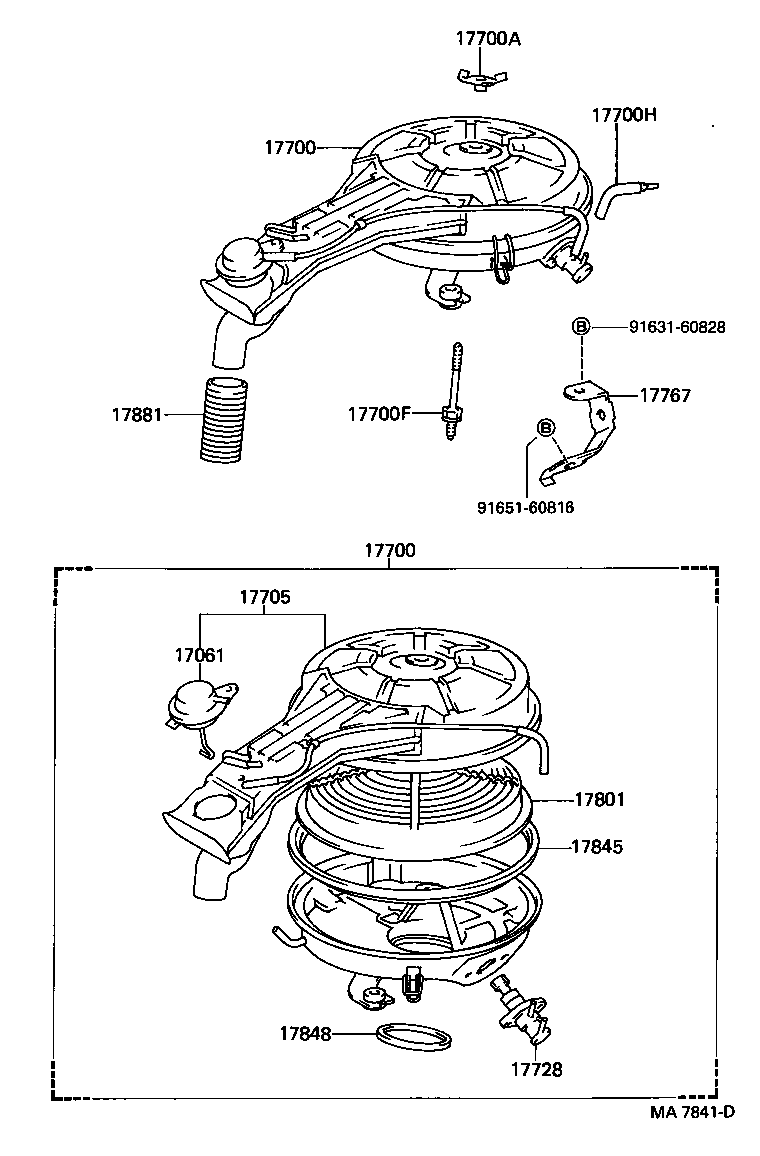 17700A
17700H
17700
B 91631-60828
17767
17881
17700F
B
91651-60816
17700
17705
17061
17801
17845
17848
17728
MA 7841-D