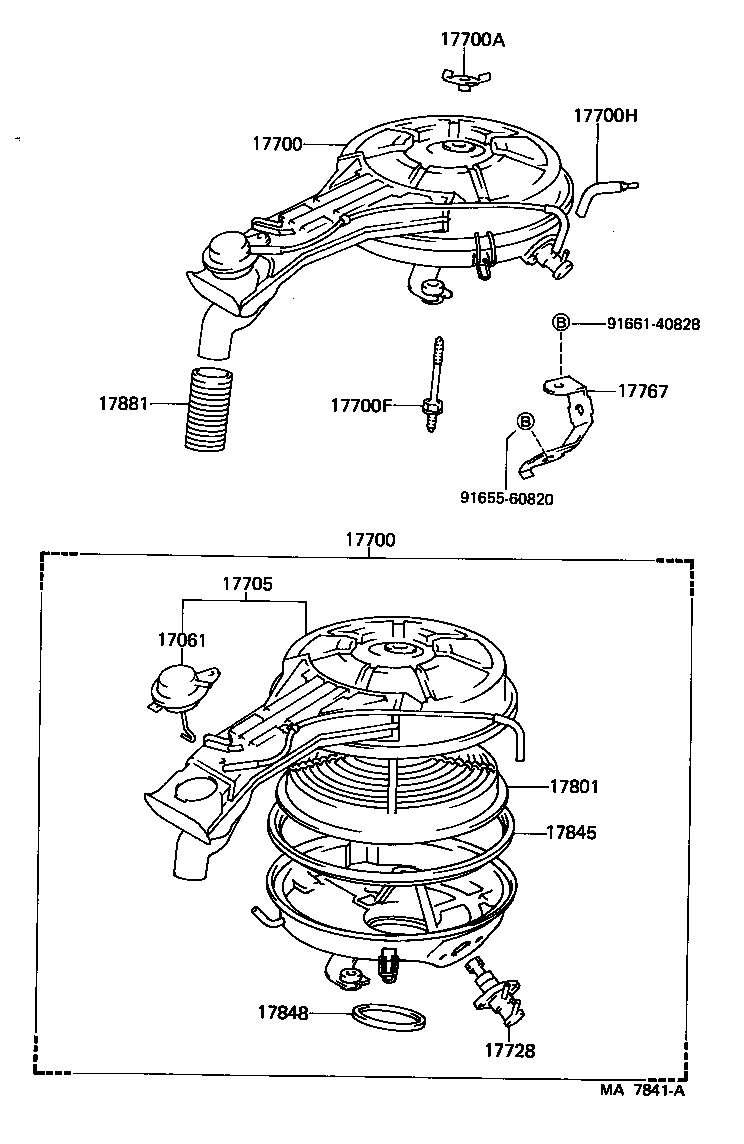 17700A

17700H

17700

B 91661-40828

17881

17700F

17767

B

91655-60820

17700

17705

17061

17801

17845

17848

17728

MA 7841-A