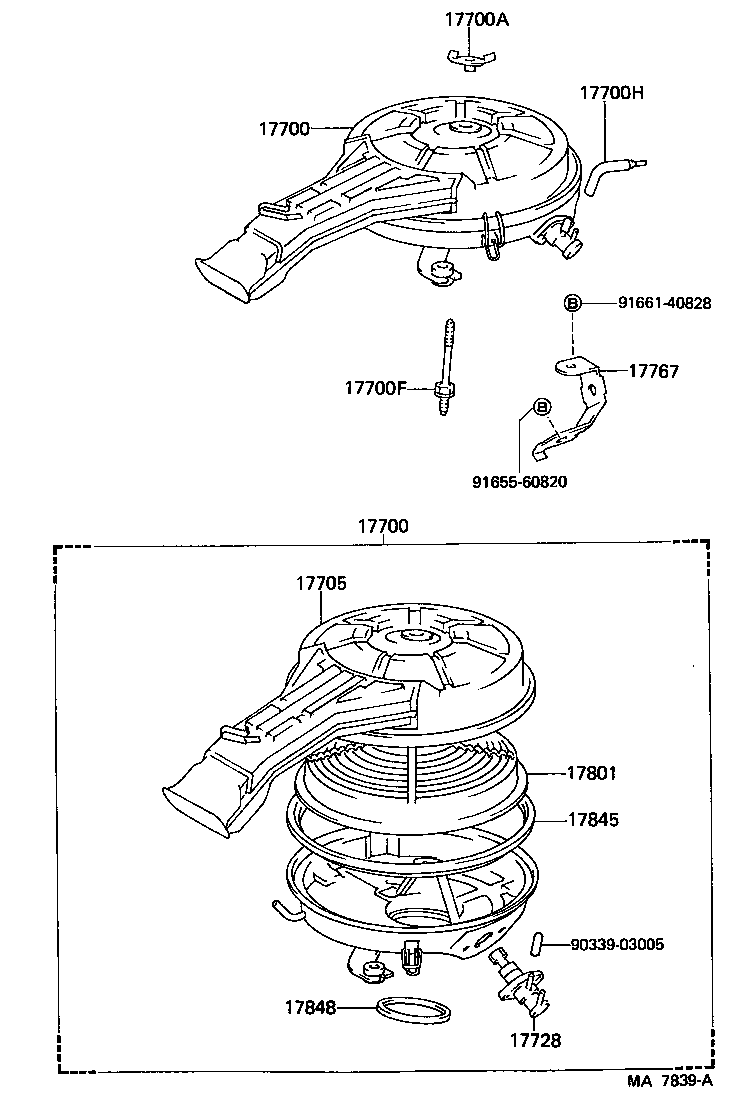 17700A

17700H

17700

B 91661-40828

17767

17700F

B

91655-60820

17700

17705

17801

17845

90339-03005

17848

17728

MA 7839-A