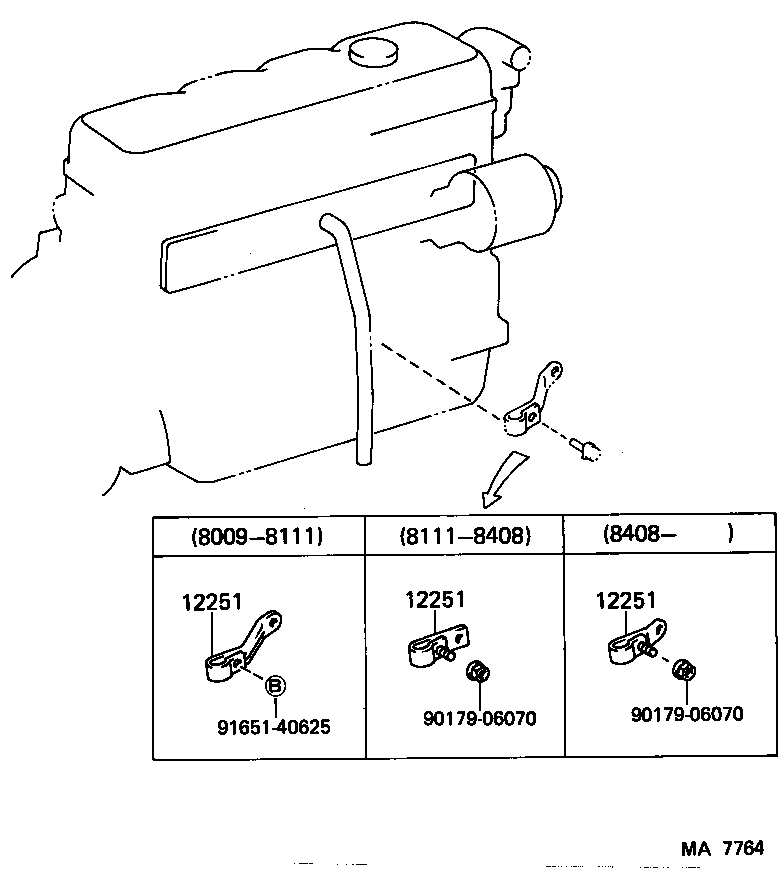 | (8009–8111) | (8111–8408) | (8408– ) |
|---|---|---|
| 12251 B 91651-40625 | 12251 90179-06070 | 12251 90179-06070 |

MA 7764