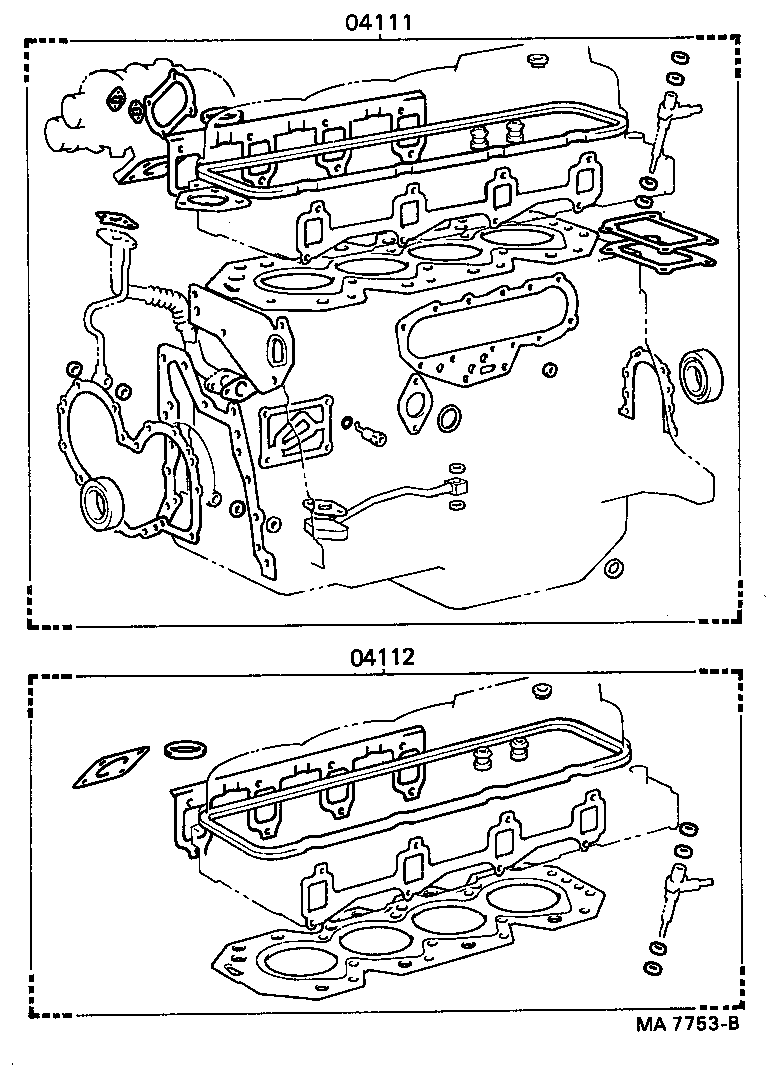 04111

04112

MA 7753-B