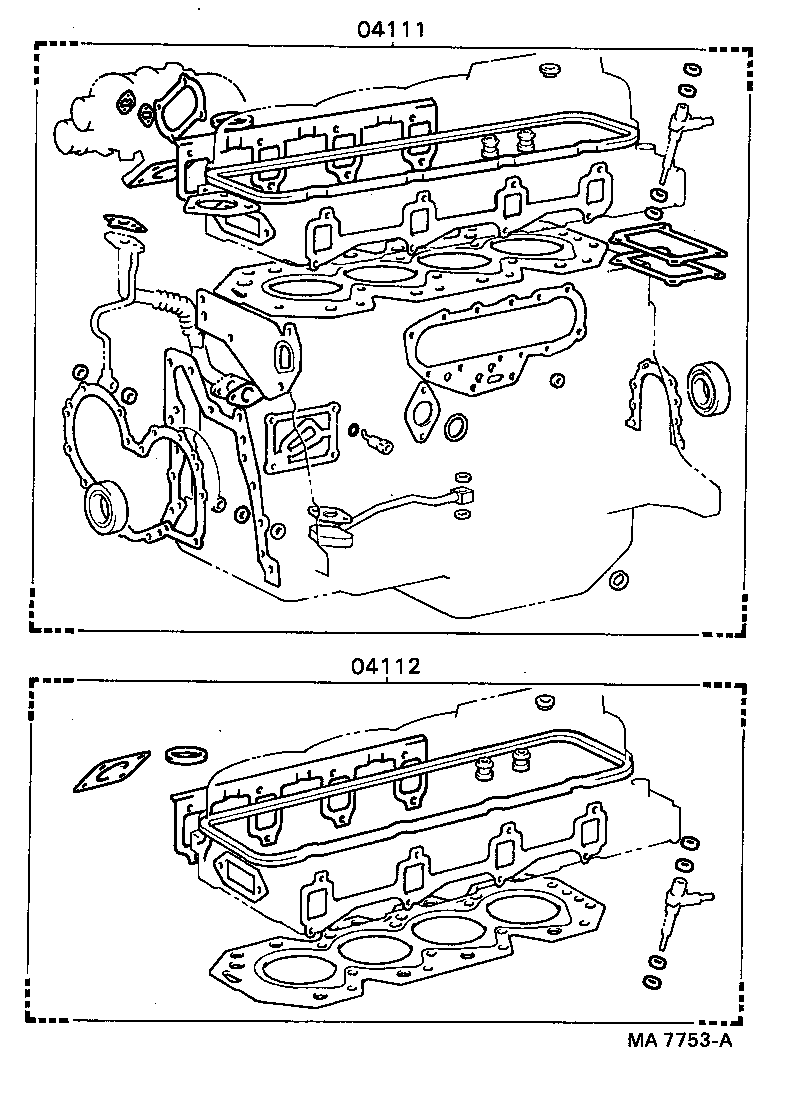 04111

04112

MA 7753-A