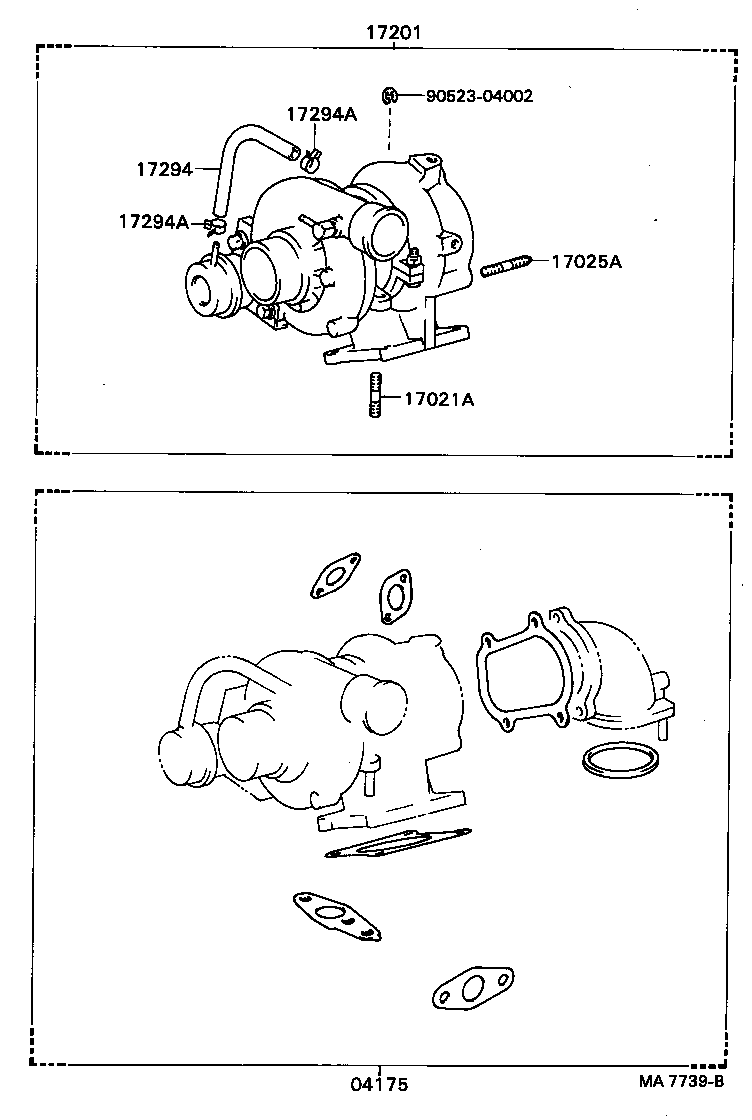 17201

90523-04002

17294A

17294

17294A

17025A

17021A

04175

MA 7739-B