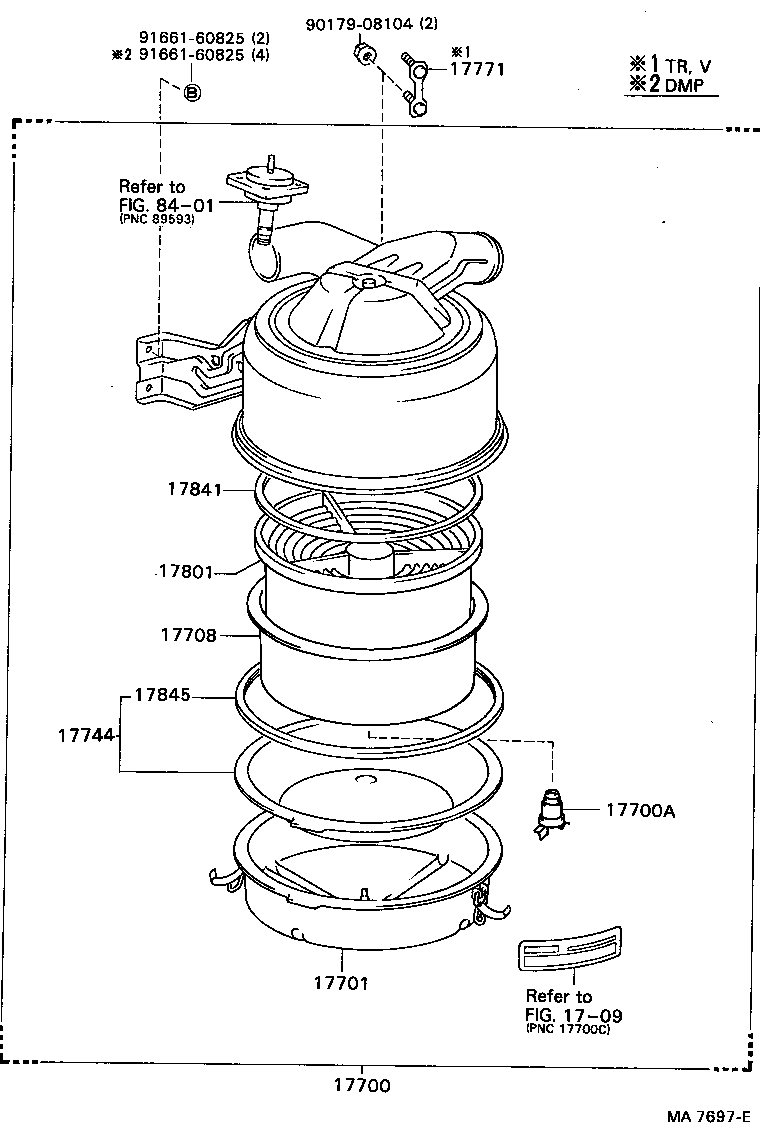 91661-60825 (2)
※2 91661-60825 (4)

90179-08104 (2)

※1
17771

※1 TR, V
※2 DMP

Refer to
FIG. 84-01
(PNC 89593)

17841

17801

17708

17845

17744

17700A

17701

Refer to
FIG. 17-09
(PNC 17700C)

17700

MA 7697-E