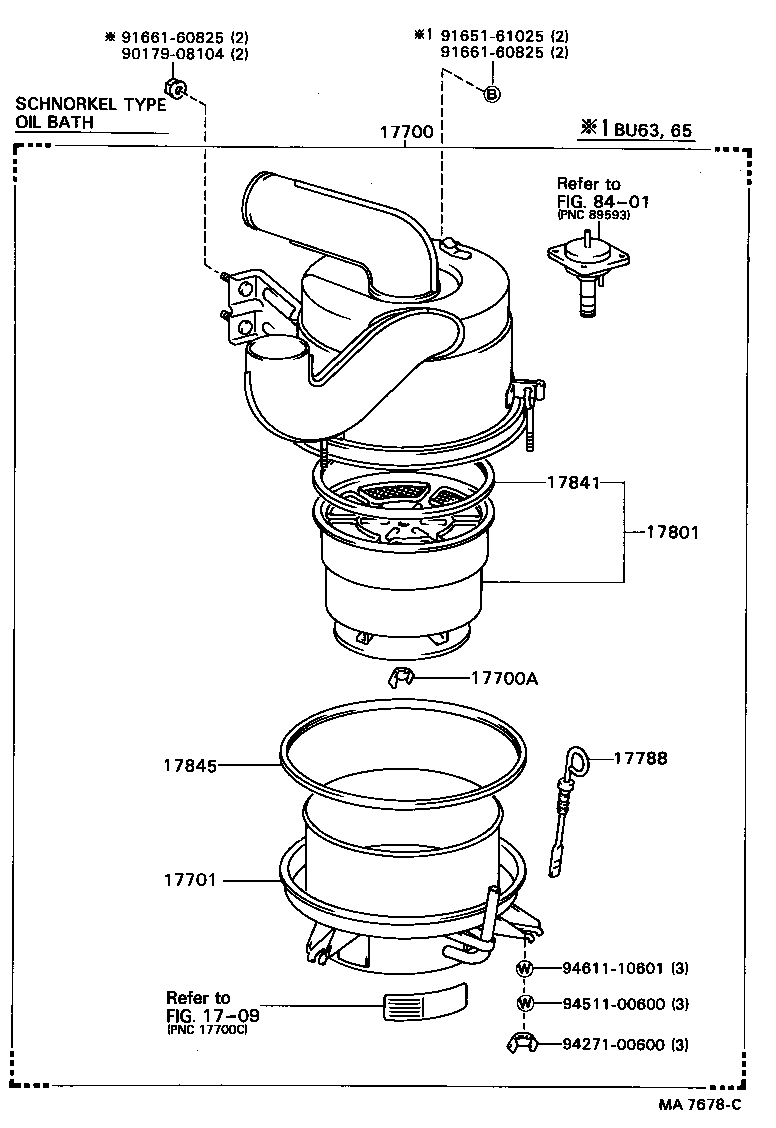 ※ 91661-60825 (2)
90179-08104 (2)

※1 91651-61025 (2)
91661-60825 (2)

B

SCHNORKEL TYPE
OIL BATH

17700

※1 BU63, 65

Refer to
FIG. 84-01
(PNC 89593)

17841

17801

17700A

17845

17788

17701

W 94611-10601 (3)

W 94511-00600 (3)

94271-00600 (3)

Refer to
FIG. 17-09
(PNC 17700C)

MA 7678-C