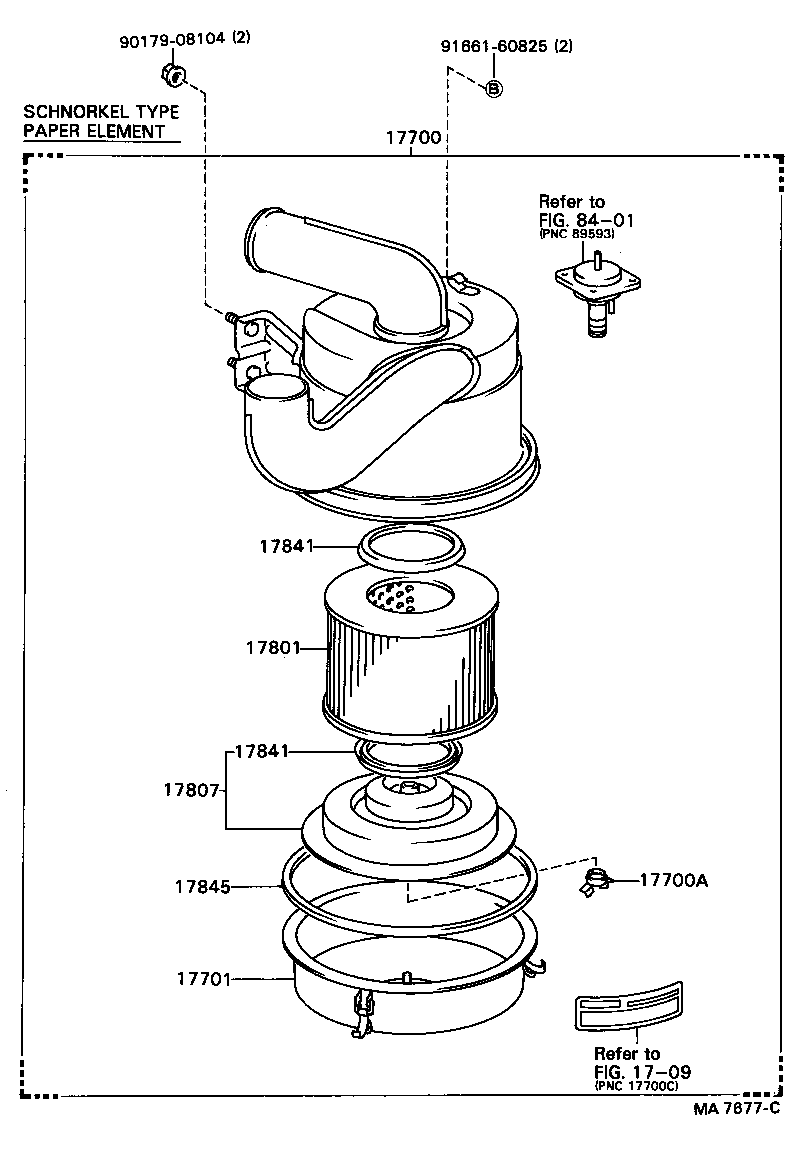 90179-08104 (2)

91661-60825 (2)

B

SCHNORKEL TYPE
PAPER ELEMENT

17700

Refer to
FIG. 84-01
(PNC 89593)

17841

17801

17841

17807

17845

17700A

17701

Refer to
FIG. 17-09
(PNC 17700C)

MA 7677-C