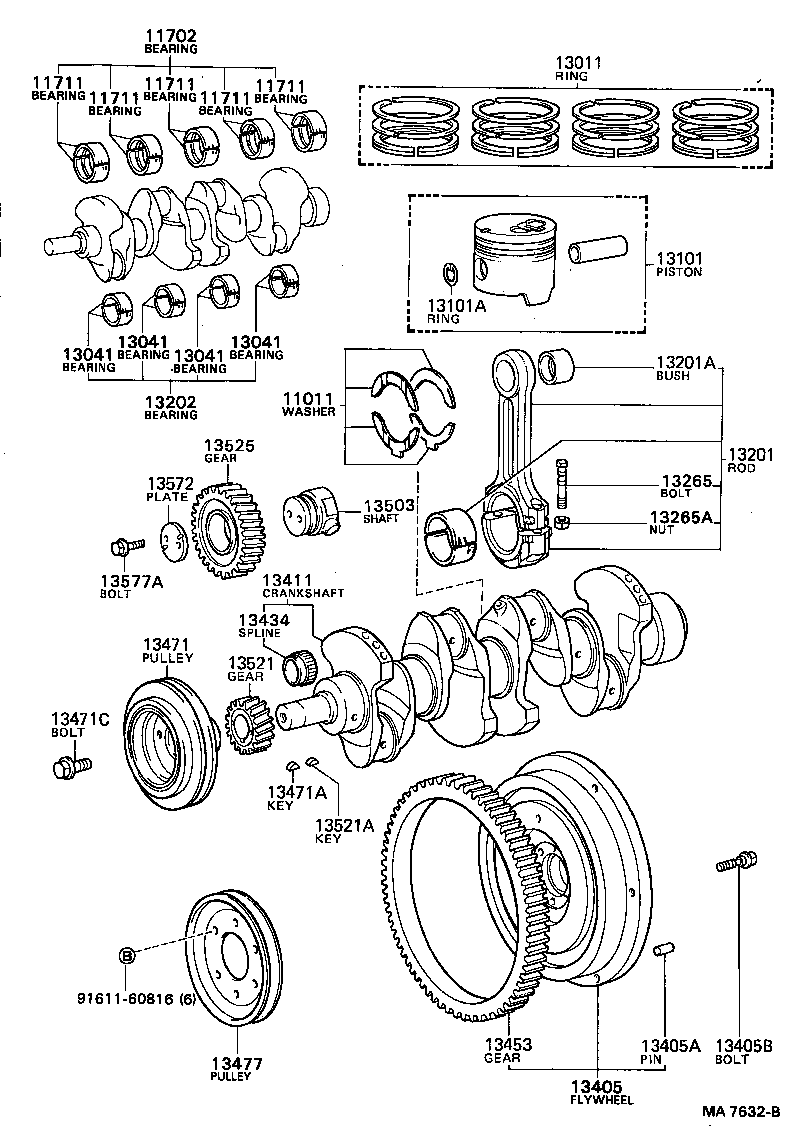 11702
BEARING
11711
BEARING
11711
BEARING
11711
BEARING
11711
BEARING
11711
BEARING

13011
RING

13101
PISTON
13101A
RING

13041
BEARING
13041
BEARING
13041
BEARING
13041
BEARING
13202
BEARING

11011
WASHER

13201A
BUSH
13201
ROD
13265
BOLT
13265A
NUT

13525
GEAR
13572
PLATE
13503
SHAFT
13577A
BOLT

13411
CRANKSHAFT
13434
SPLINE
13471
PULLEY
13521
GEAR
13471C
BOLT
13471A
KEY
13521A
KEY

B
91611-60816 (6)
13477
PULLEY

13453
GEAR
13405A
PIN
13405B
BOLT
13405
FLYWHEEL

MA 7632-B