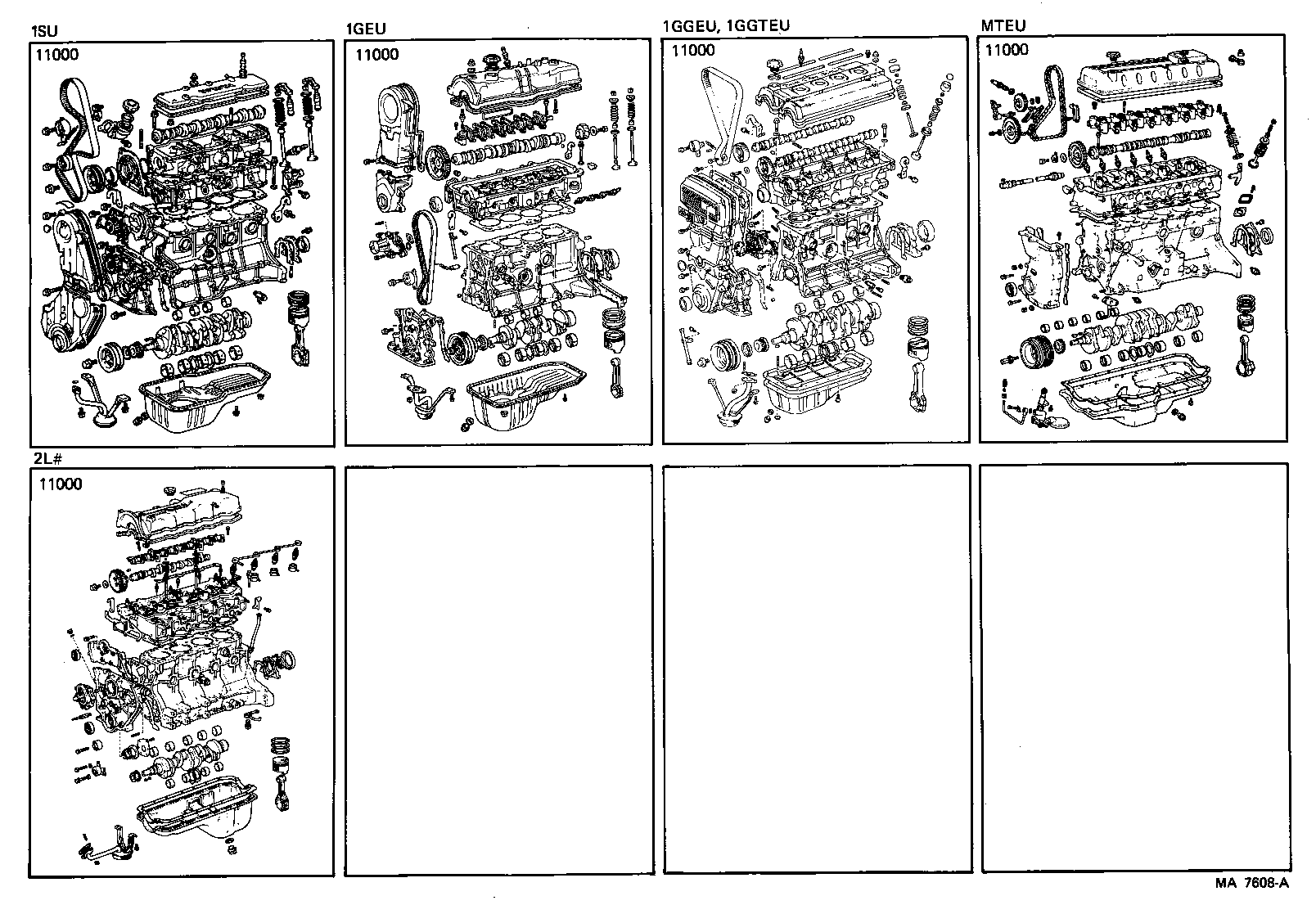 1SU
11000

1GEU
11000

1GGEU, 1GGTEU
11000

MTEU
11000

2L#
11000

MA 7608-A