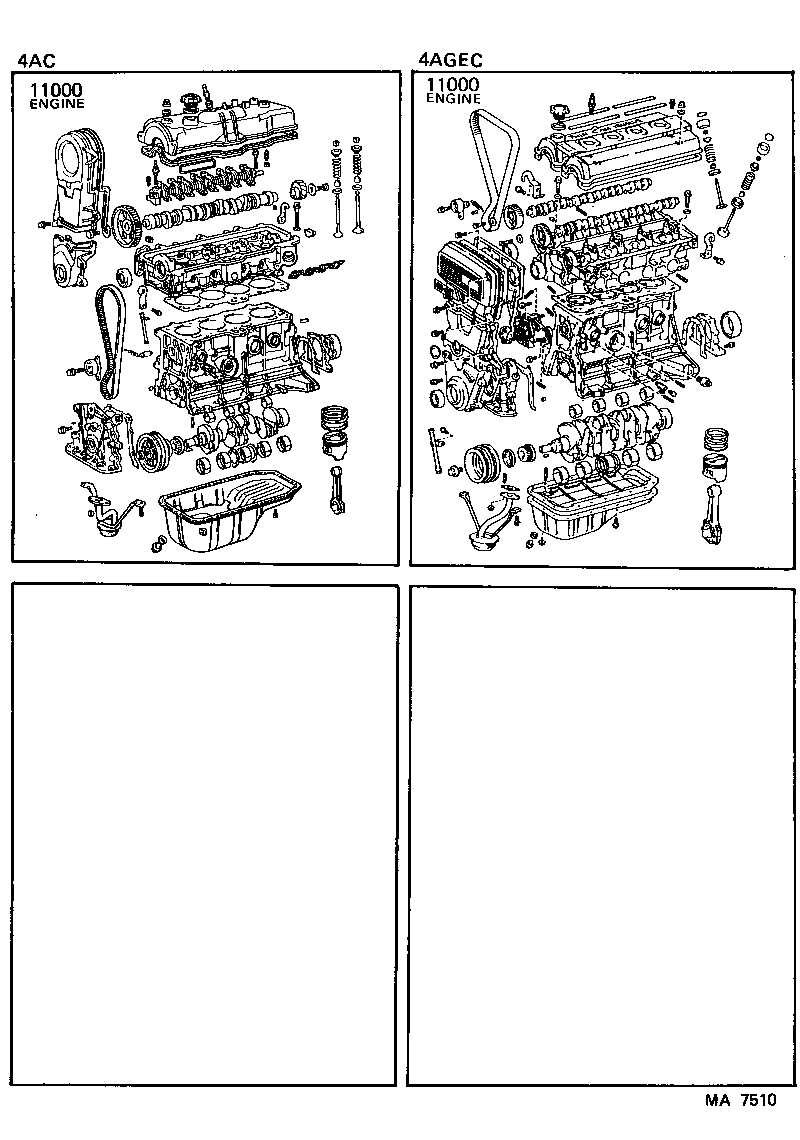 4AC

11000
ENGINE

4AGEC

11000
ENGINE

MA 7510