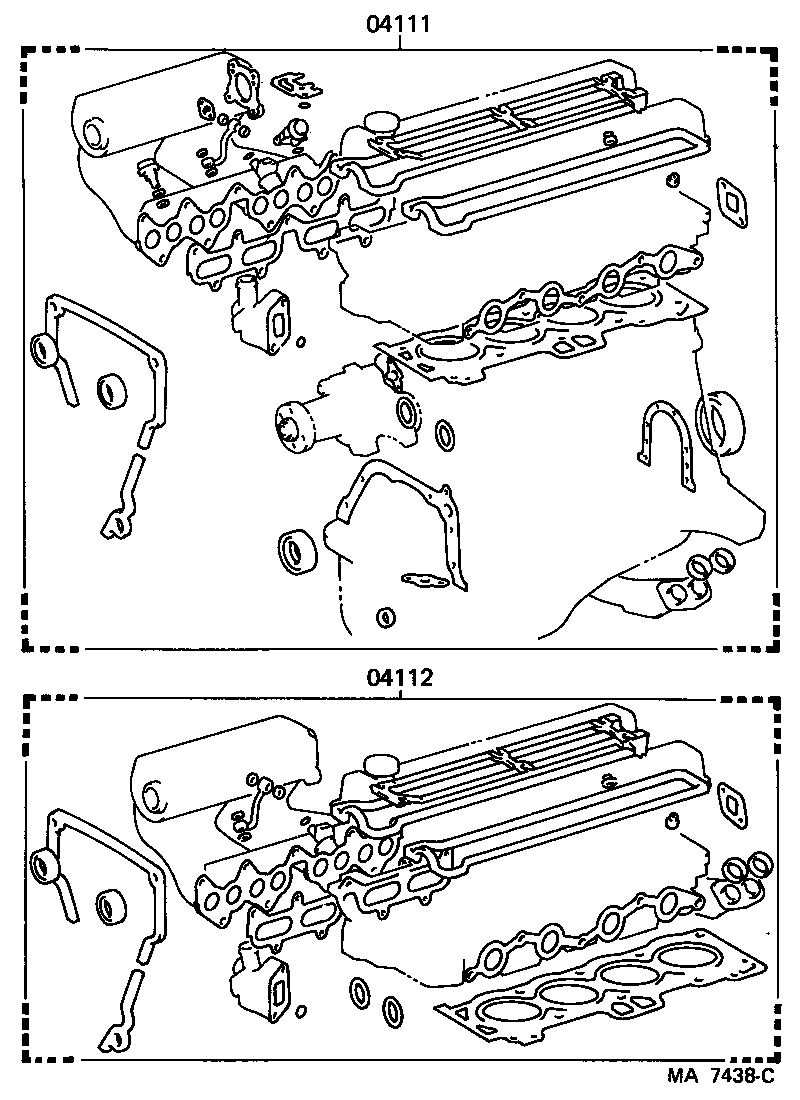 04111

04112

MA 7438-C