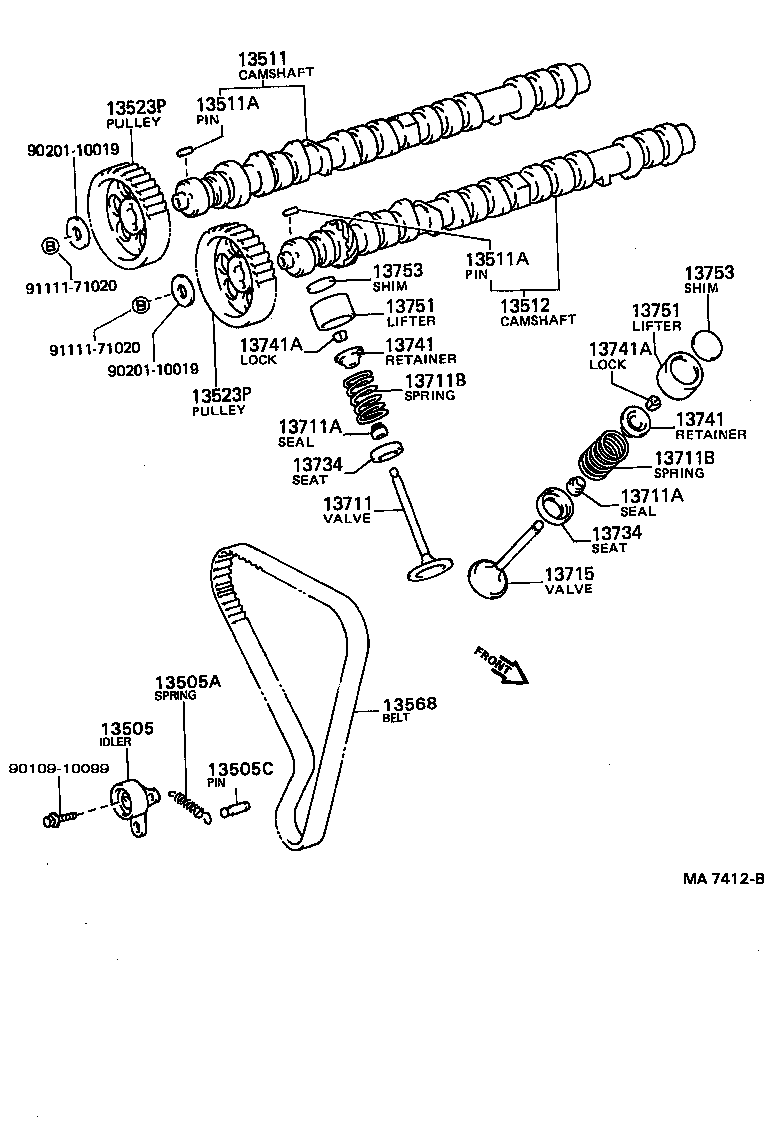 13511
CAMSHAFT

13523P
PULLEY

13511A
PIN

90201-10019

B

91111-71020

B

91111-71020

90201-10019

13523P
PULLEY

13511A
PIN

13512
CAMSHAFT

13753
SHIM

13751
LIFTER

13741A
LOCK

13741
RETAINER

13711B
SPRING

13711A
SEAL

13734
SEAT

13711
VALVE

13753
SHIM

13751
LIFTER

13741A
LOCK

13741
RETAINER

13711B
SPRING

13711A
SEAL

13734
SEAT

13715
VALVE

FRONT

13505A
SPRING

13505
IDLER

90109-10099

13505C
PIN

13568
BELT

MA 7412-B