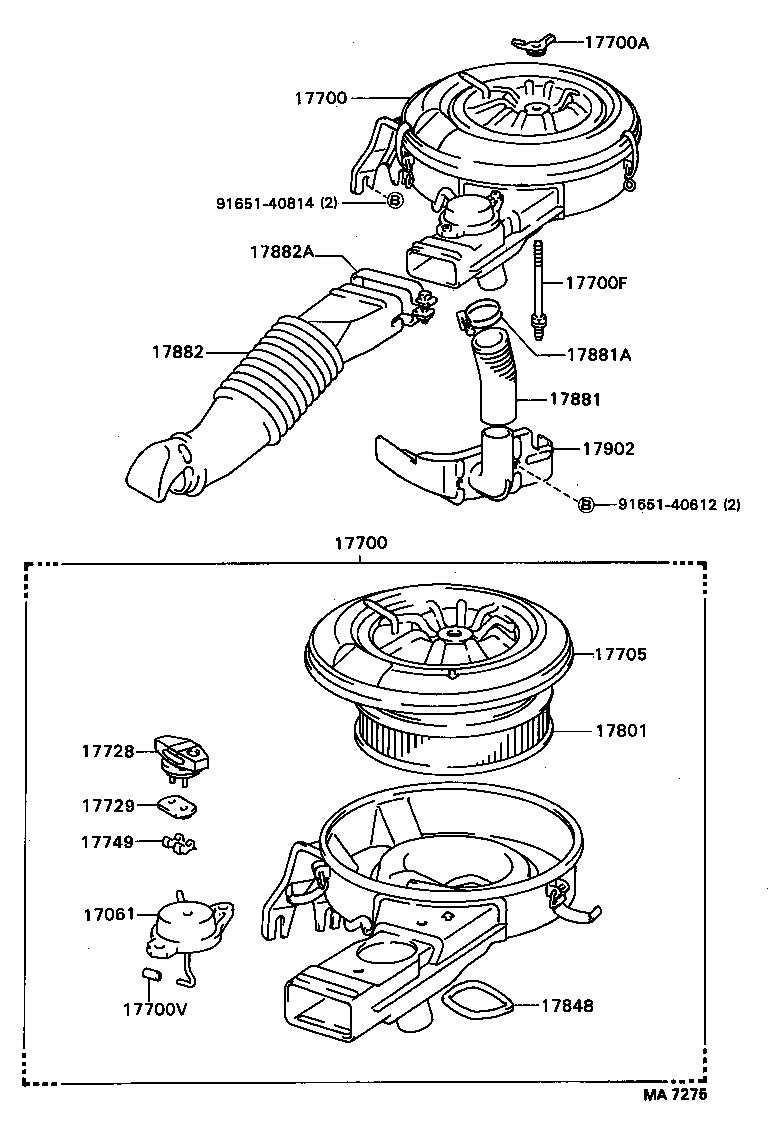 17700A
17700
91651-40814 (2)
B
17882A
17700F
17882
17881A
17881
17902
B
91651-40612 (2)
17700
17705
17801
17728
17729
17749
17061
17700V
17848
MA 7276