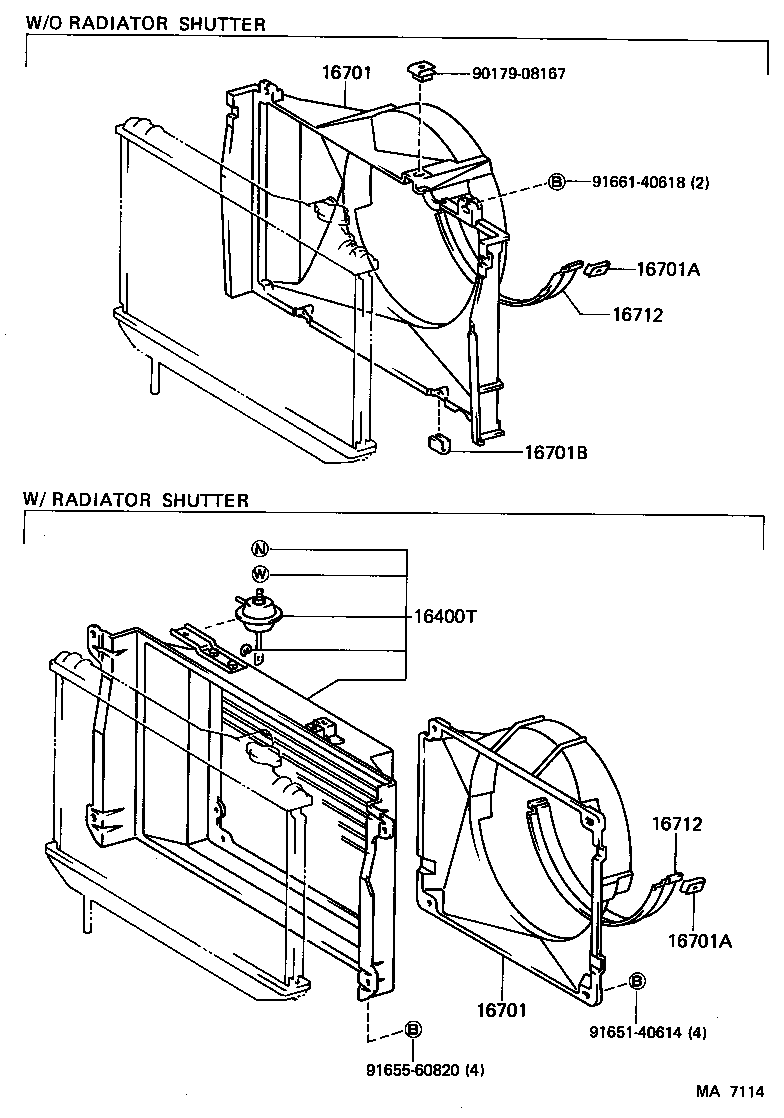 W/O RADIATOR SHUTTER

16701

90179-08167

B 91661-40618 (2)

16701A

16712

16701B

W/ RADIATOR SHUTTER

N

W

16400T

16712

16701A

16701

B

91651-40614 (4)

B

91655-60820 (4)

MA 7114