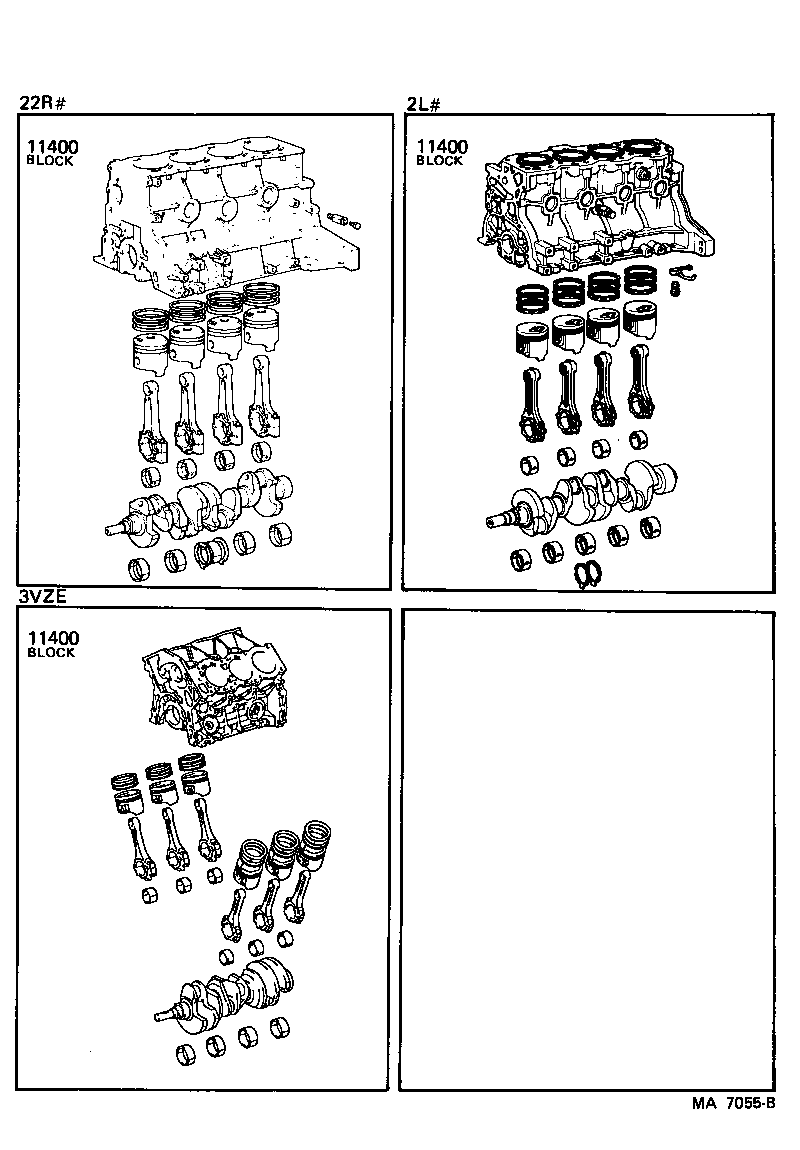 22R#

11400
BLOCK

2L#

11400
BLOCK

3VZE

11400
BLOCK

MA 7055-B