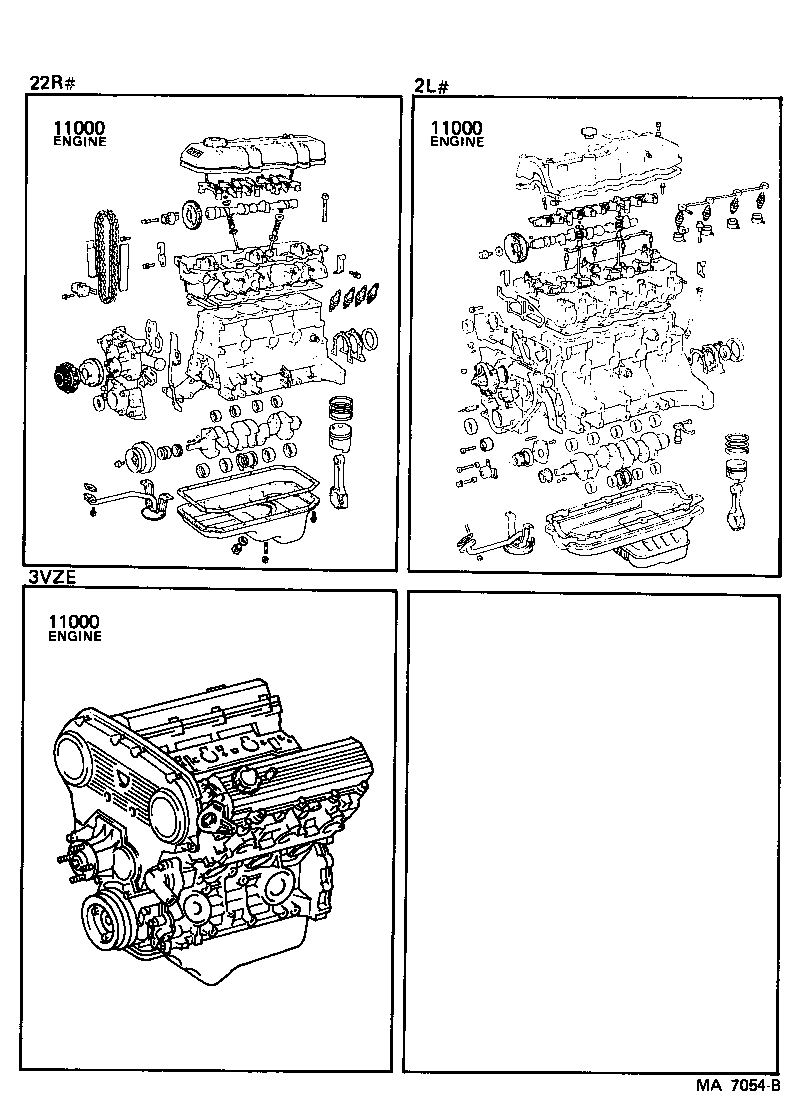 22R#

11000
ENGINE

2L#

11000
ENGINE

3VZE

11000
ENGINE

MA 7054-B