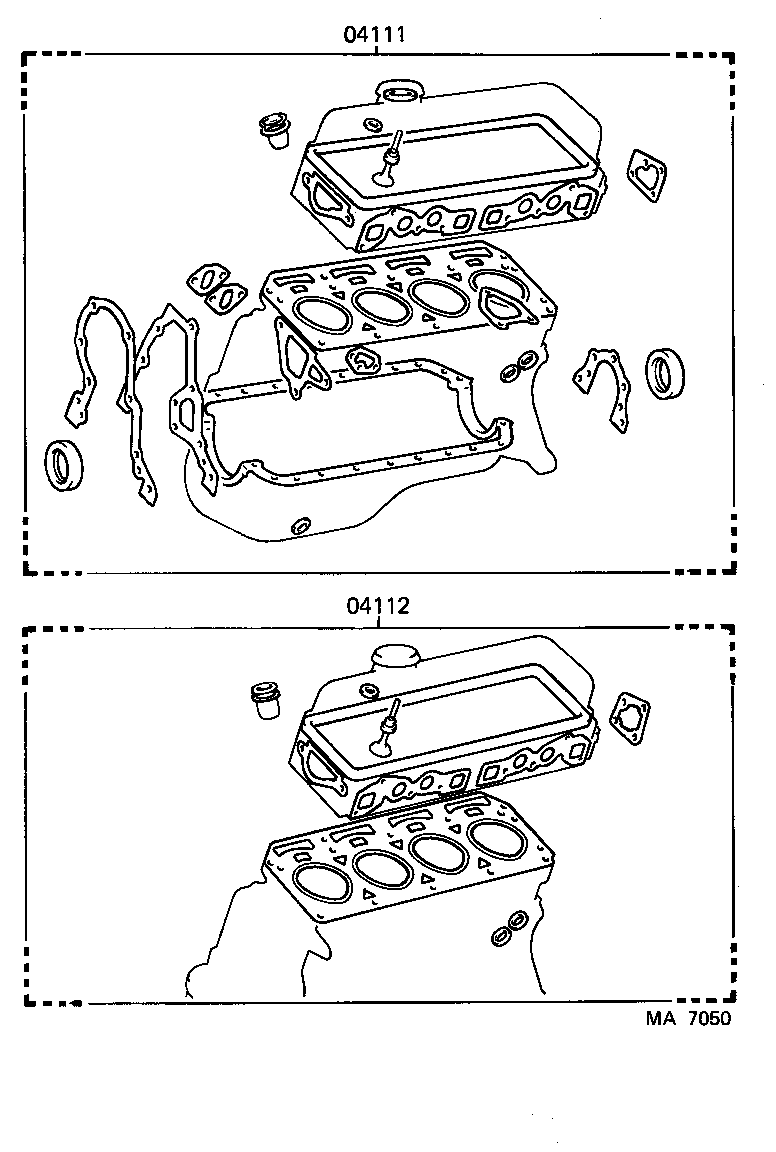 04111

04112

MA 7050