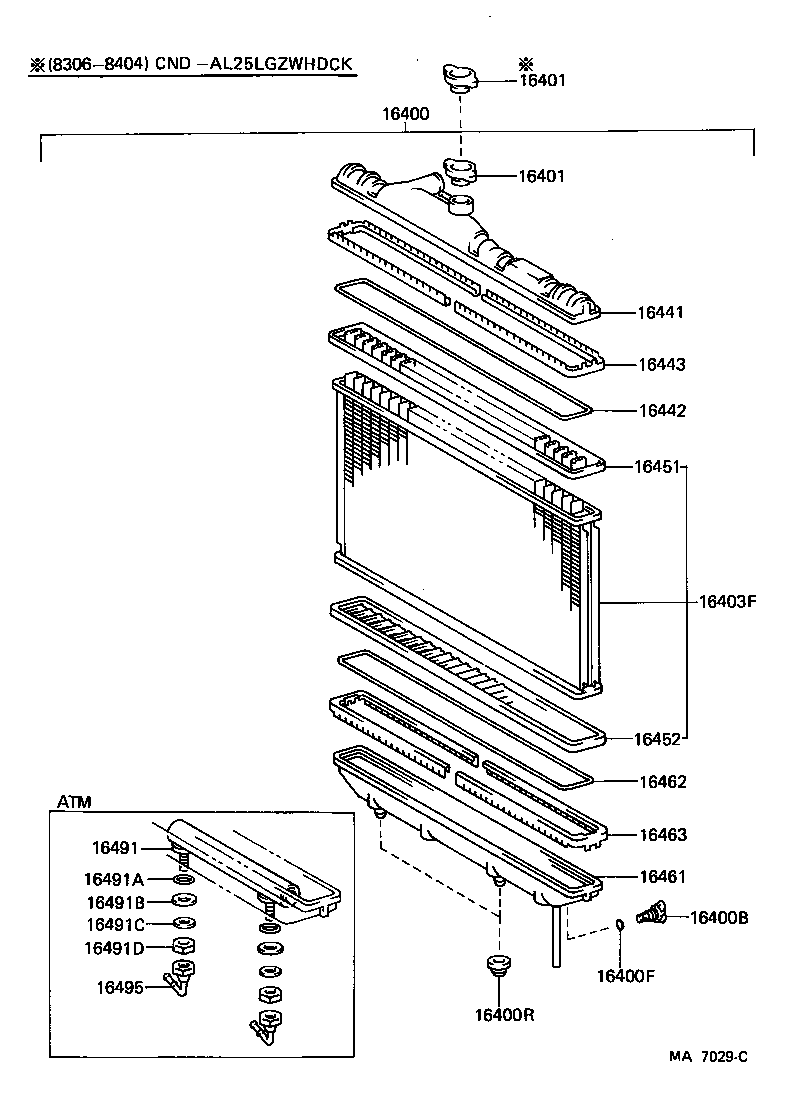 ※(8306–8404) CND –AL25LGZWHDCK

※
16401

16400

16401

16441

16443

16442

16451

16403F

16452

16462

16463

16461

16400B

16400F

16400R

ATM

16491

16491A

16491B

16491C

16491D

16495

MA 7029-C