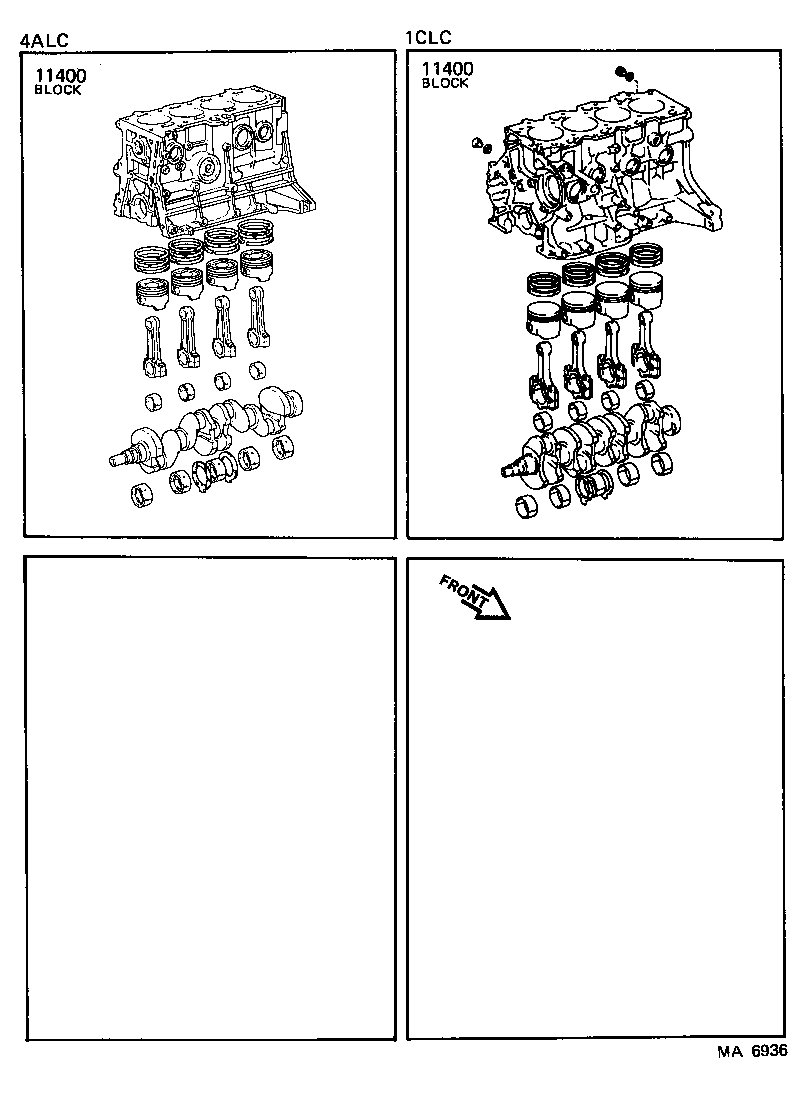 4ALC

11400
BLOCK

1CLC

11400
BLOCK

FRONT

MA 6936