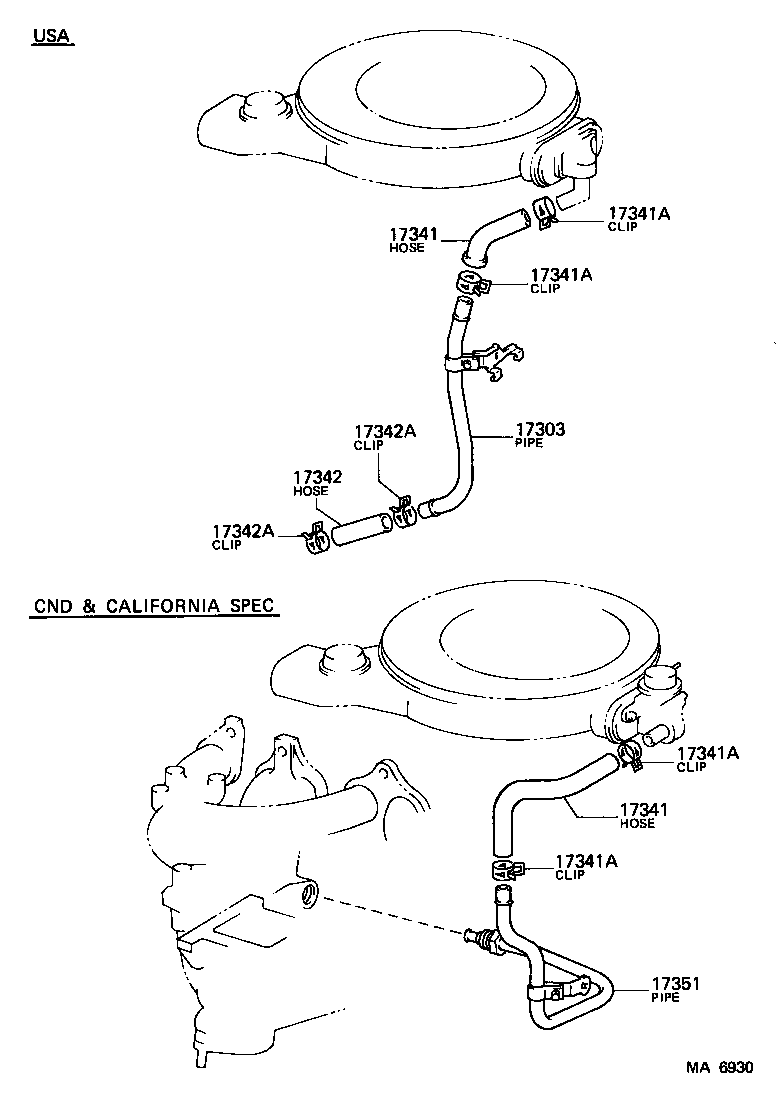 USA

17341A
CLIP

17341
HOSE

17341A
CLIP

17342A
CLIP

17303
PIPE

17342
HOSE

17342A
CLIP

CND & CALIFORNIA SPEC

17341A
CLIP

17341
HOSE

17341A
CLIP

17351
PIPE

MA 6930